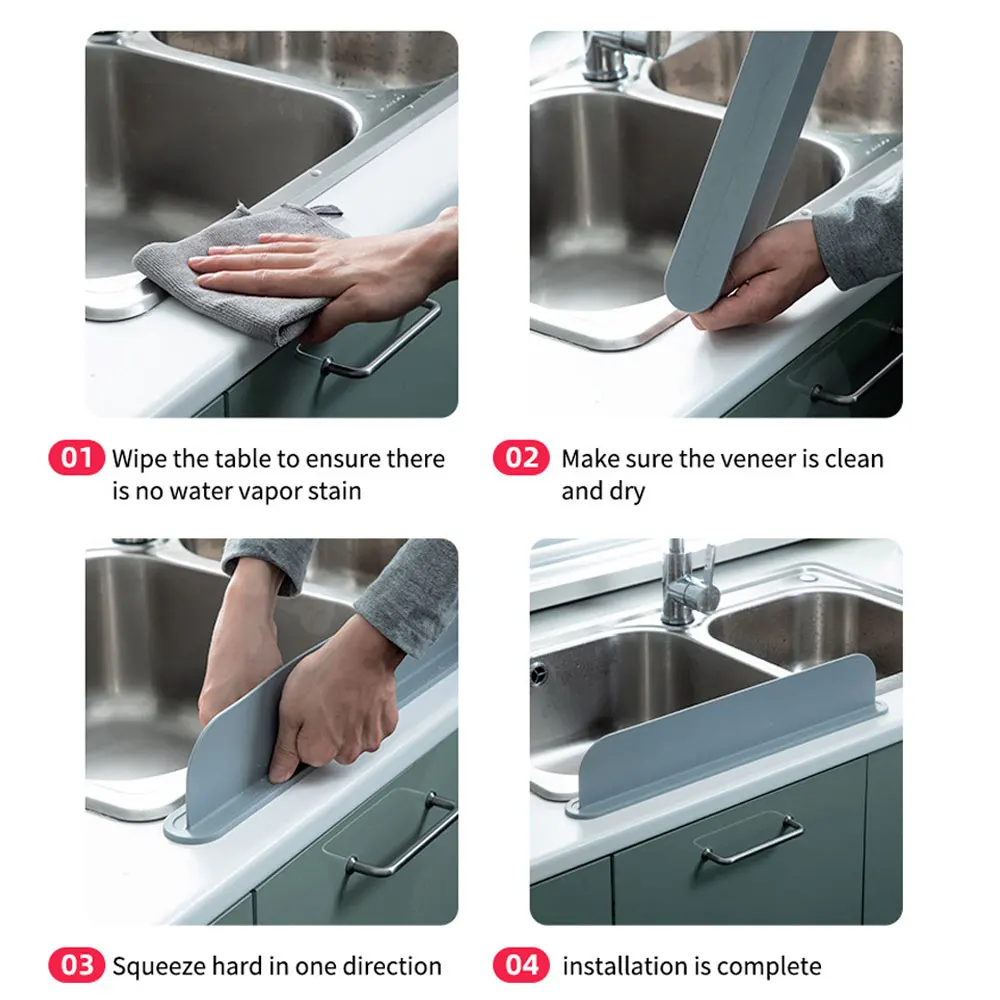 01 Wipe the table to ensure there is no water vapor stain

02 Make sure the veneer is clean and dry

03 Squeeze hard in one direction

04 installation is complete