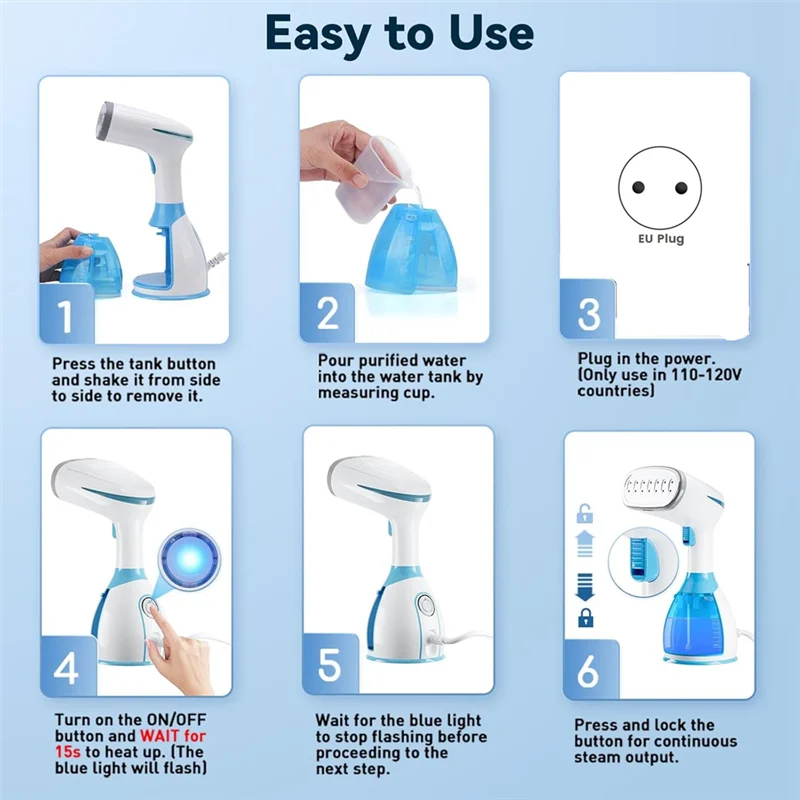 Easy to Use

1

Press the tank button and shake it from side to side to remove it.

2

Pour purified water into the water tank by measuring cup.

EU Plug

3

Plug in the power. (Only use in 110-120V countries)

4

Turn on the ON/OFF button and WAIT for 15s to heat up. (The blue light will flash)

5

Wait for the blue light to stop flashing before proceeding to the next step.

6

Press and lock the button for continuous steam output.