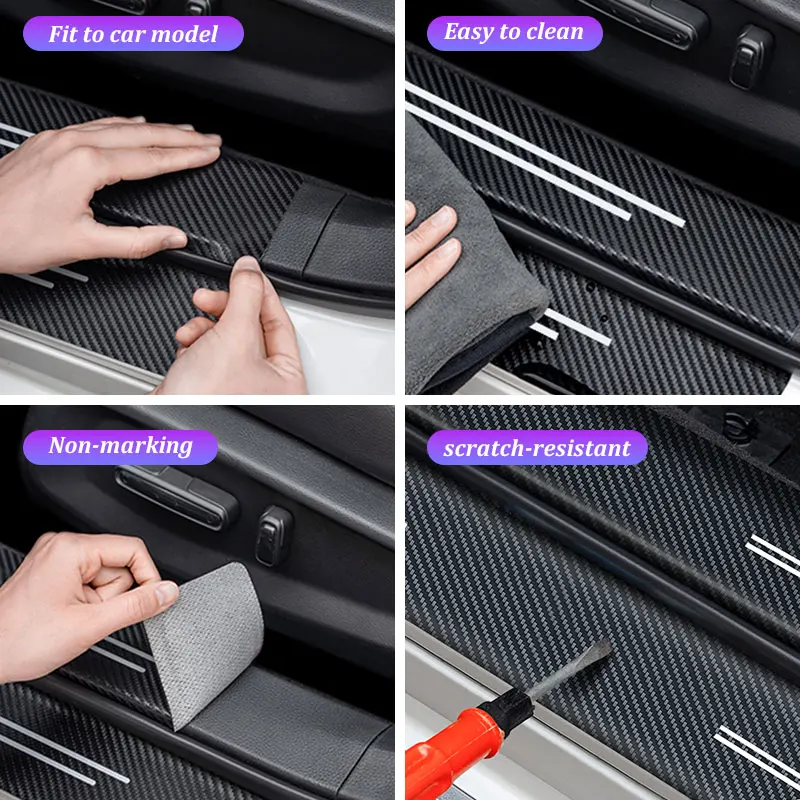 Fit to car model

Easy to clean

Non-marking

scratch-resistant