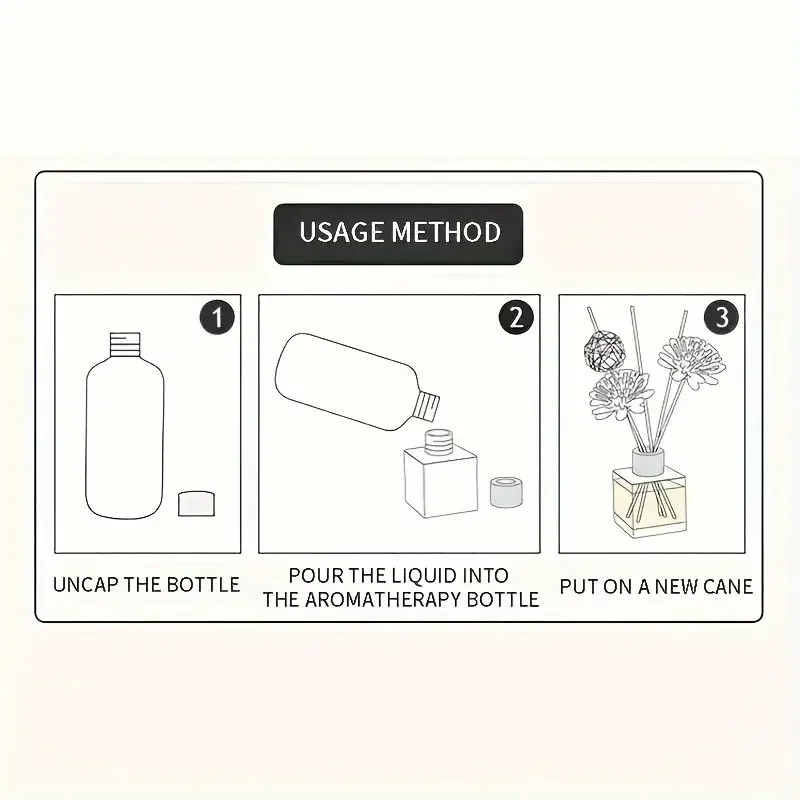 USAGE METHOD

1

UNCAP THE BOTTLE

2

POUR THE LIQUID INTO THE AROMATHERAPY BOTTLE

3

PUT ON A NEW CANE