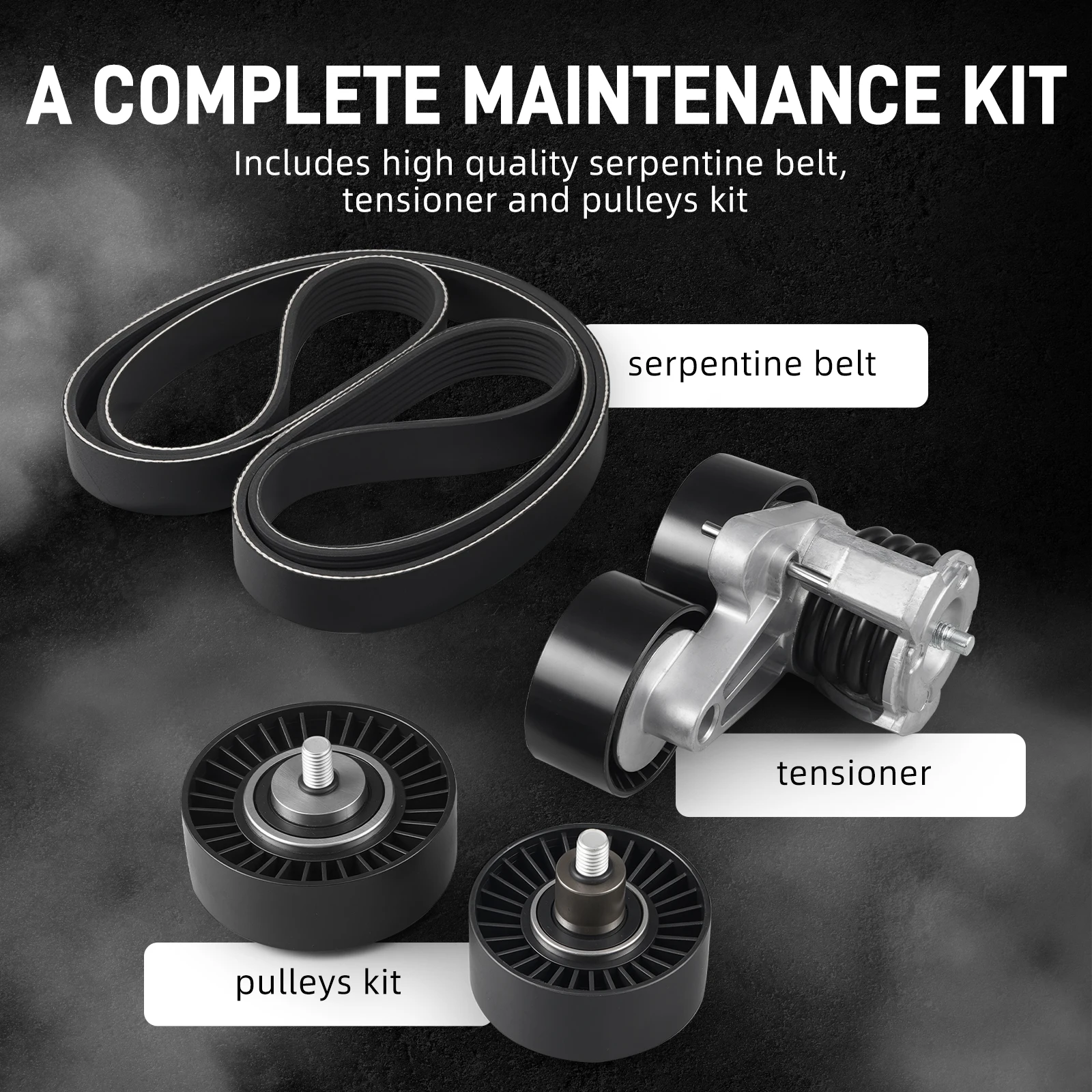 A COMPLETE MAINTENANCE KIT

Includes high quality serpentine belt, tensioner and pulleys kit

serpentine belt

tensioner

pulleys kit