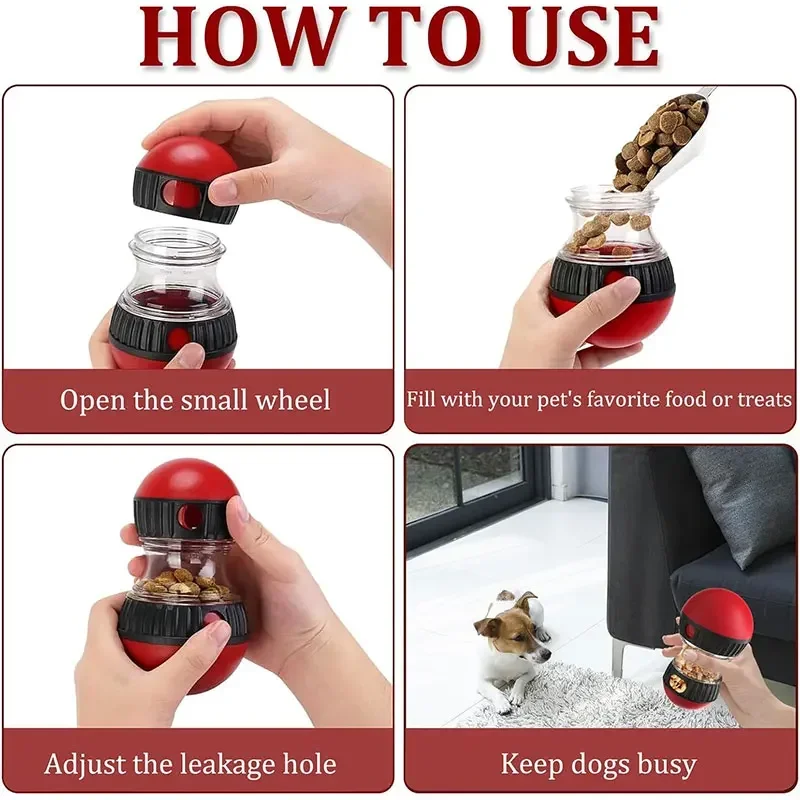 HOW TO USE

Open the small wheel

Fill with your pet's favorite food or treats

Adjust the leakage hole

Keep dogs busy