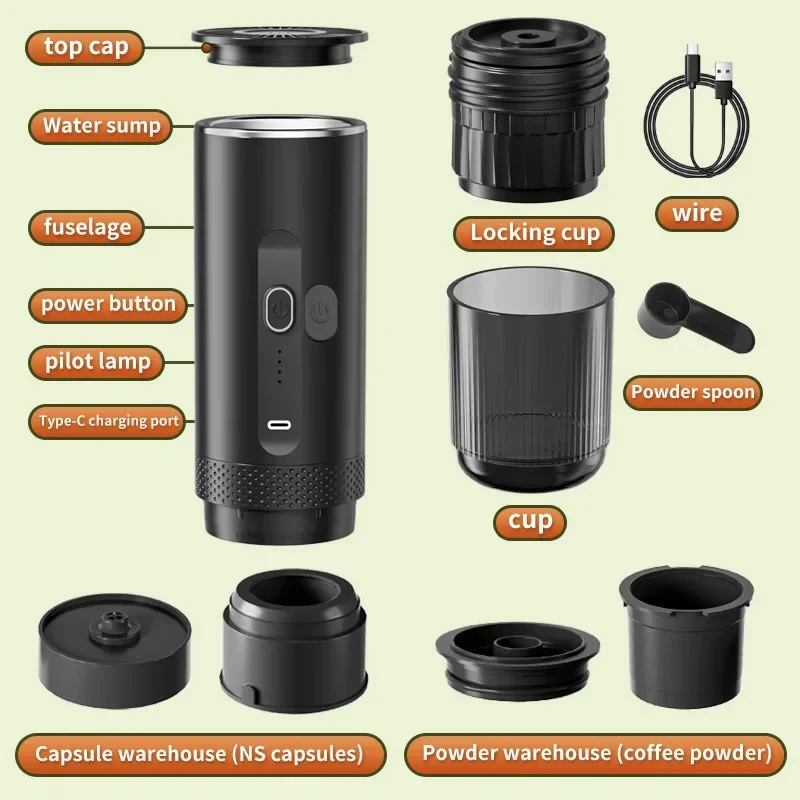 top cap

Water sump

fuselage

power button

pilot lamp

Type-C charging port

Locking cup

wire

Powder spoon

cup

Capsule warehouse (NS capsules)

Powder warehouse (coffee powder)