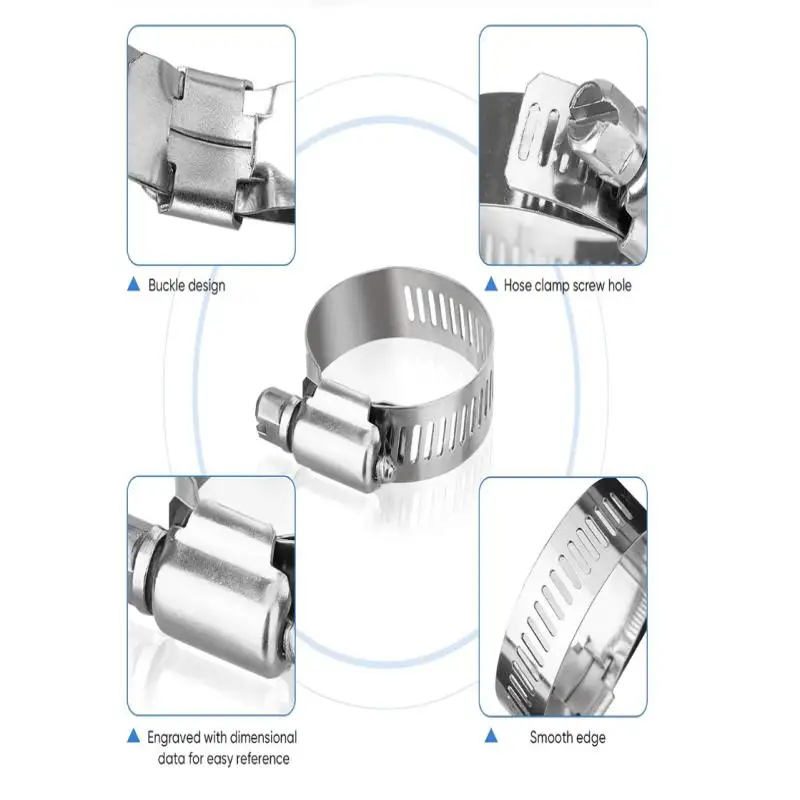 ▲ Buckle design

▲ Hose clamp screw hole

▲ Engraved with dimensional data for easy reference

▲ Smooth edge