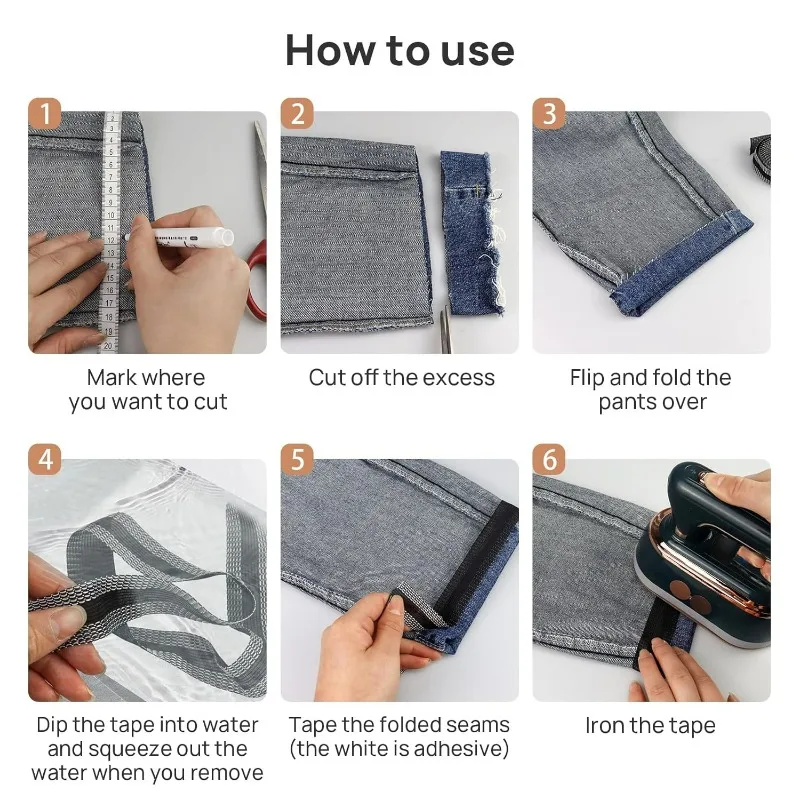 How to use

1

Mark where you want to cut

2

Cut off the excess

3

Flip and fold the pants over

4

Dip the tape into water and squeeze out the water when you remove

5

Tape the folded seams (the white is adhesive)

6

Iron the tape