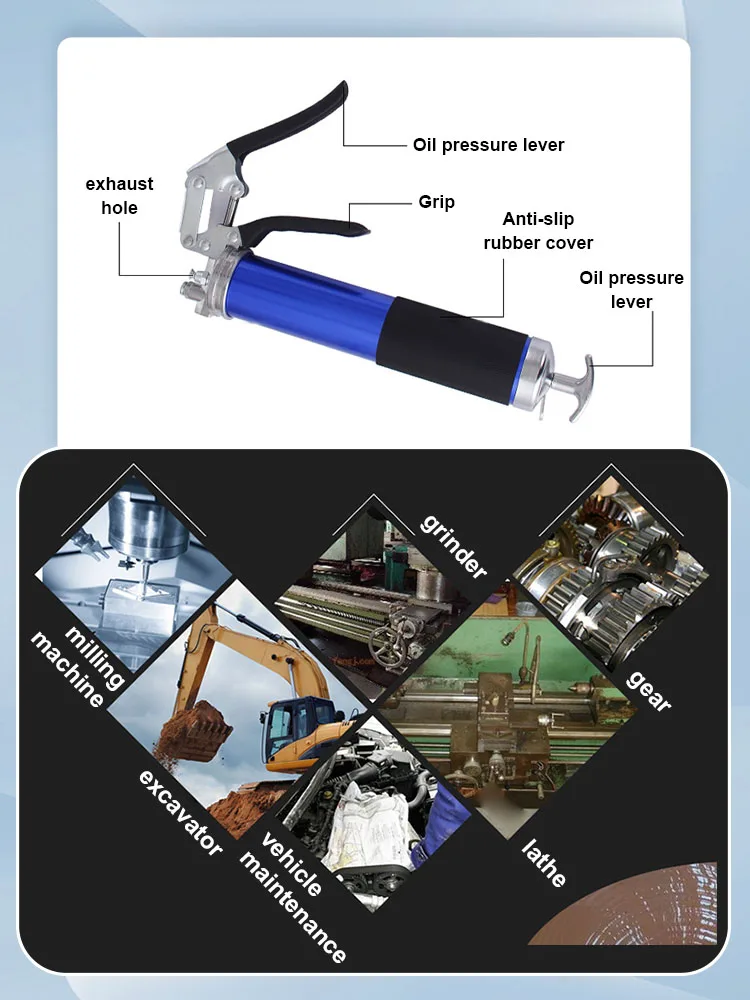 Oil pressure lever

exhaust hole

Grip

Anti-slip rubber cover

Oil pressure lever

milling machine

grinder

gear

excavator

vehicle maintenance

lathe