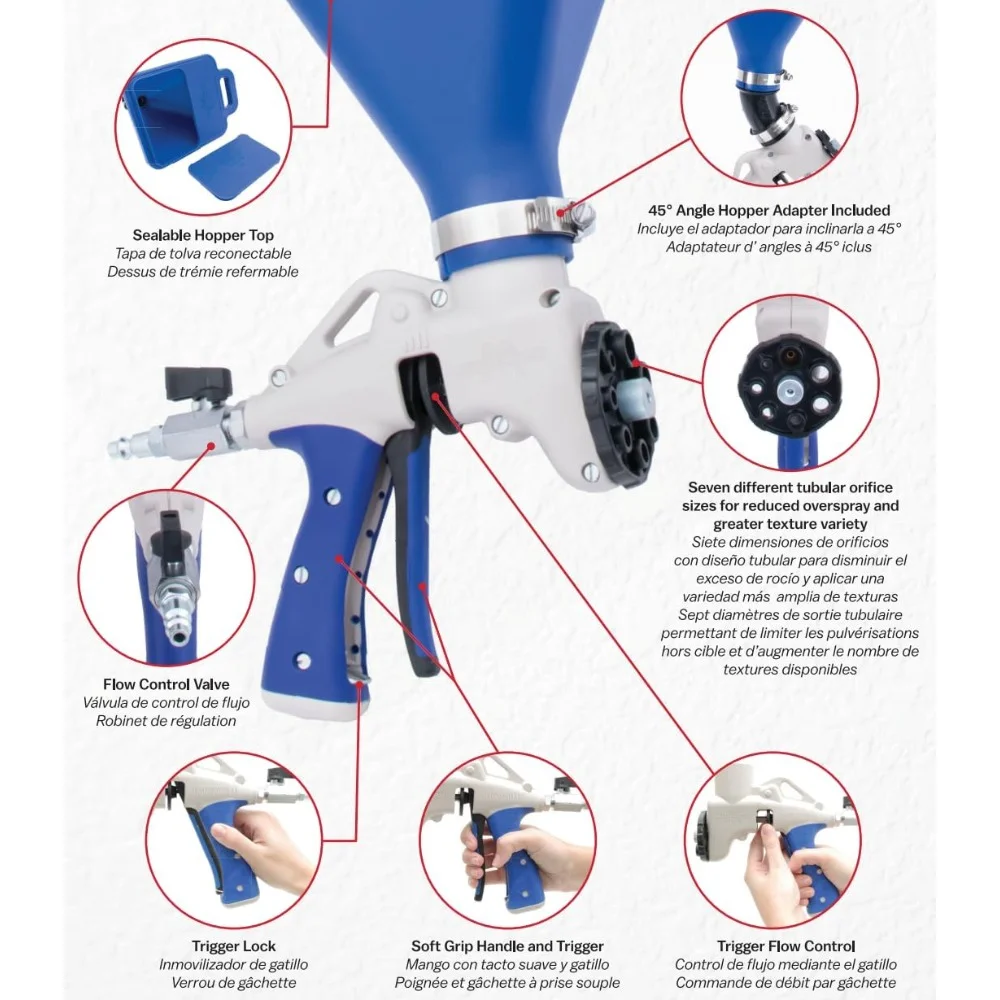 Sealable Hopper Top
Tapa de tolva reconectable
Dessus de trémie refermable

45° Angle Hopper Adapter Included
Incluye el adaptador para inclinarla a 45°
Adaptateur d' angles à 45° iclus

Seven different tubular orifice sizes for reduced overspray and greater texture variety
Siete dimensiones de orificios con diseño tubular para disminuir el exceso de rocío y aplicar una variedad más amplia de texturas
Sept diamètres de sortie tubulaire permettant de limiter les pulvérisations hors cible et d'augmenter le nombre de textures disponibles

Flow Control Valve
Válvula de control de flujo
Robinet de régulation

Trigger Lock
Inmovilizador de gatillo
Verrou de gâchette

Soft Grip Handle and Trigger
Mango con tacto suave y gatillo
Poignée et gâchette à prise souple

Trigger Flow Control
Control de flujo mediante el gatillo
Commande de débit par gâchette