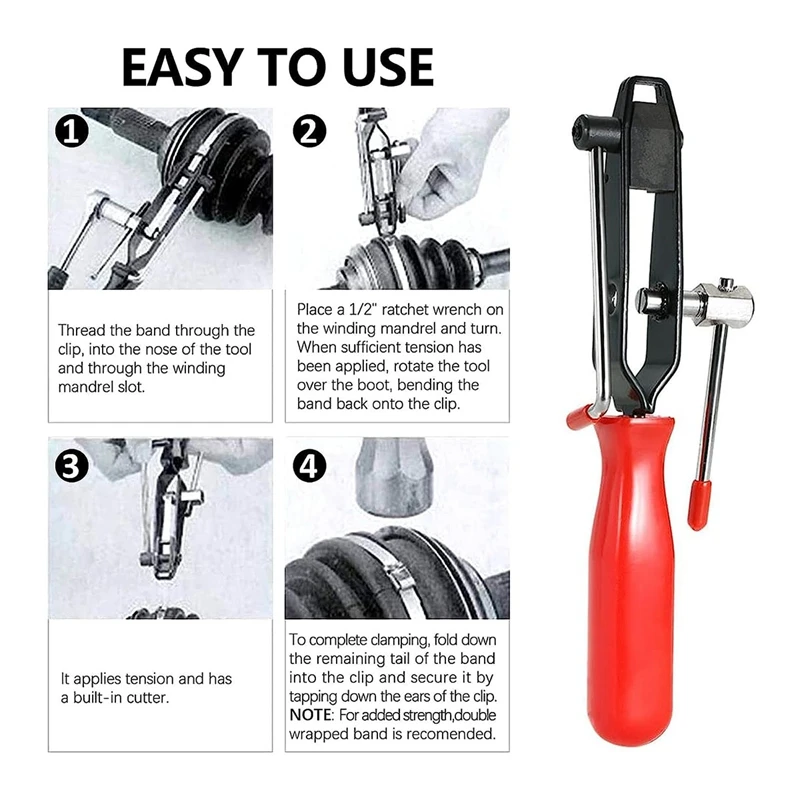 EASY TO USE

1

Thread the band through the clip, into the nose of the tool and through the winding mandrel slot.

2

Place a 1/2" ratchet wrench on the winding mandrel and turn. When sufficient tension has been applied, rotate the tool over the boot, bending the band back onto the clip.

3

It applies tension and has a built-in cutter.

4

To complete clamping, fold down the remaining tail of the band into the clip and secure it by tapping down the ears of the clip. NOTE: For added strength,double wrapped band is recomended.