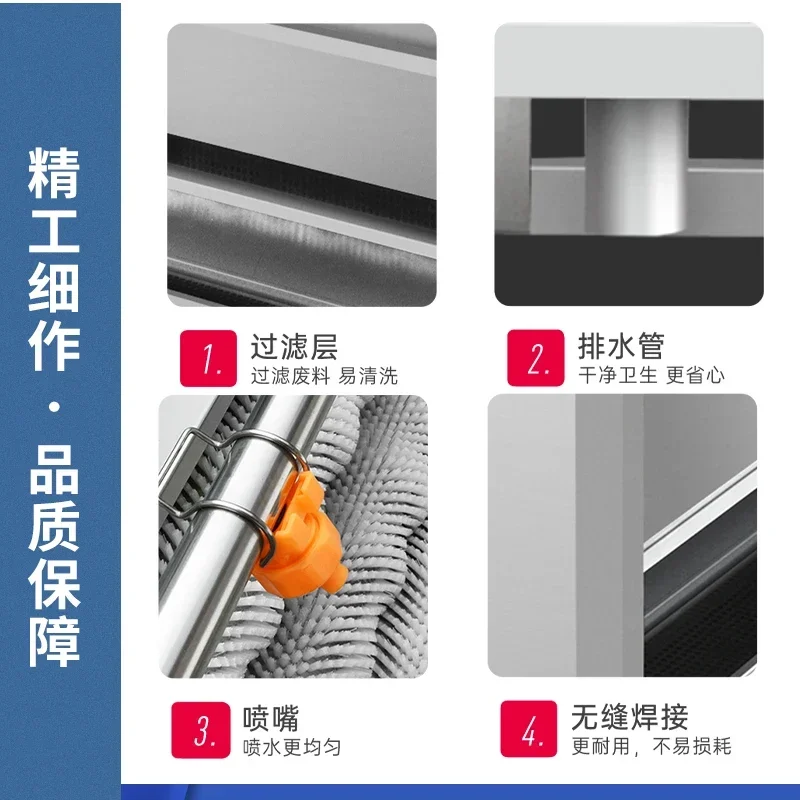 精工细作·品质保障

1. 过滤层
过滤废料 易清洗

2. 排水管
干净卫生 更省心

3. 喷嘴
喷水更均匀

4. 无缝焊接
更耐用，不易损耗