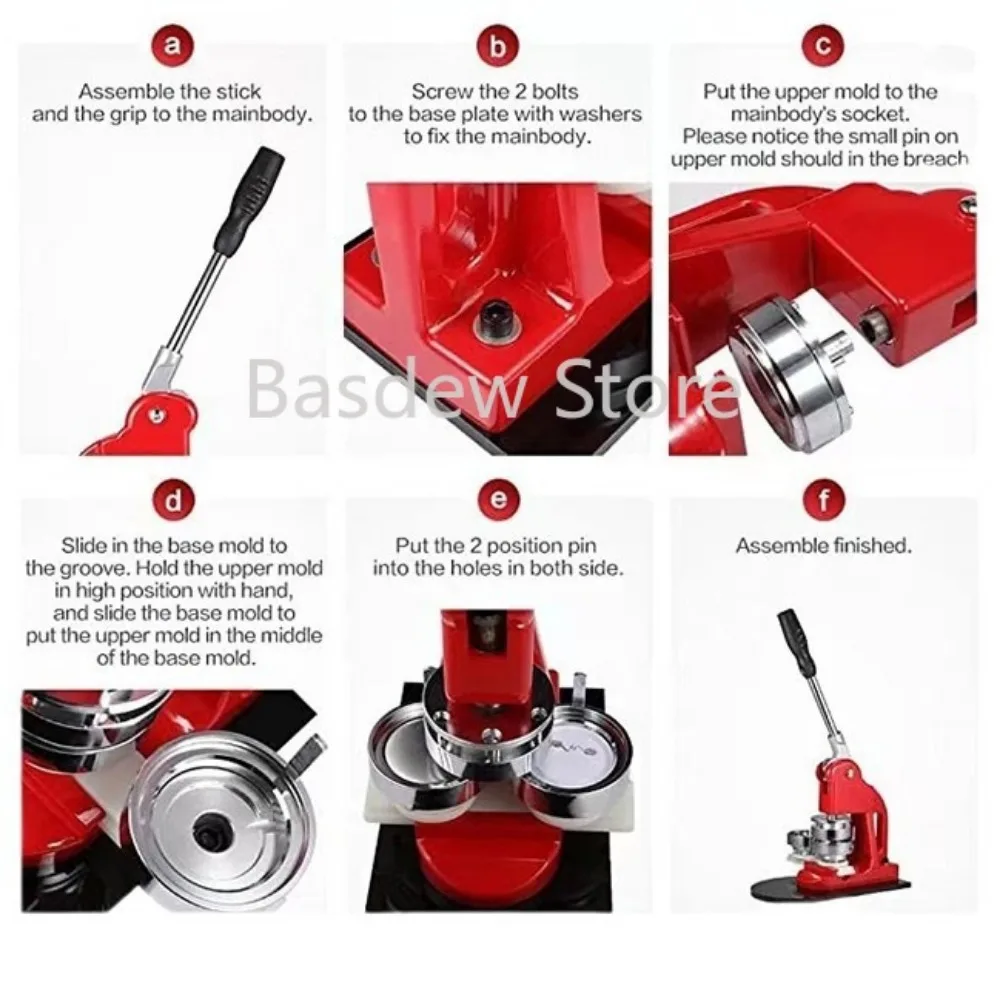 a
Assemble the stick and the grip to the mainbody.

b
Screw the 2 bolts to the base plate with washers to fix the mainbody.

c
Put the upper mold to the mainbody's socket. Please notice the small pin on upper mold should in the breach

Basdew Store

d
Slide in the base mold to the groove. Hold the upper mold in high position with hand, and slide the base mold to put the upper mold in the middle of the base mold.

e
Put the 2 position pin into the holes in both side.

f
Assemble finished.