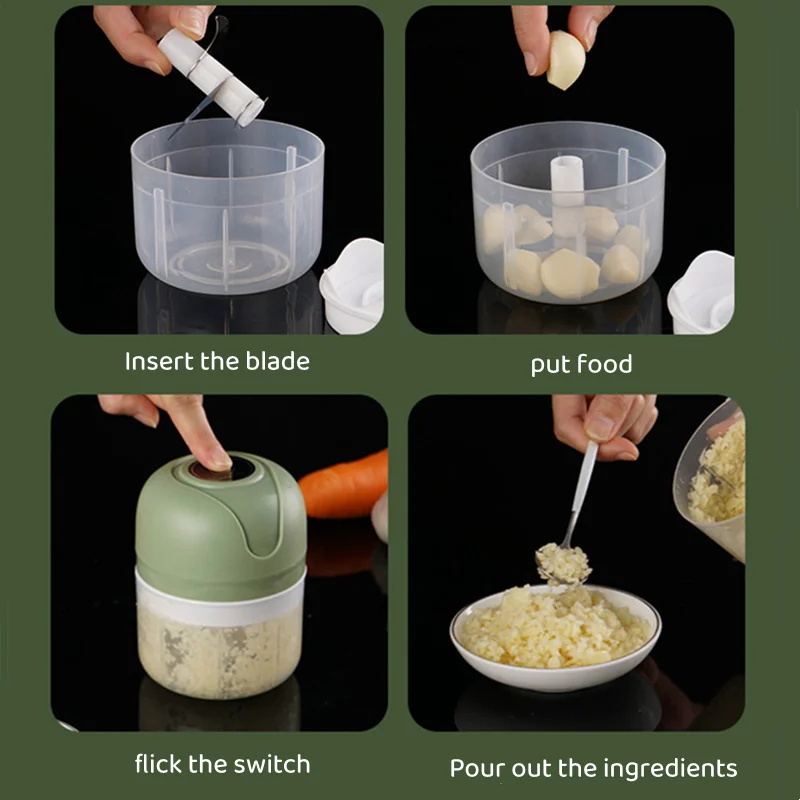 Insert the blade

put food

flick the switch

Pour out the ingredients