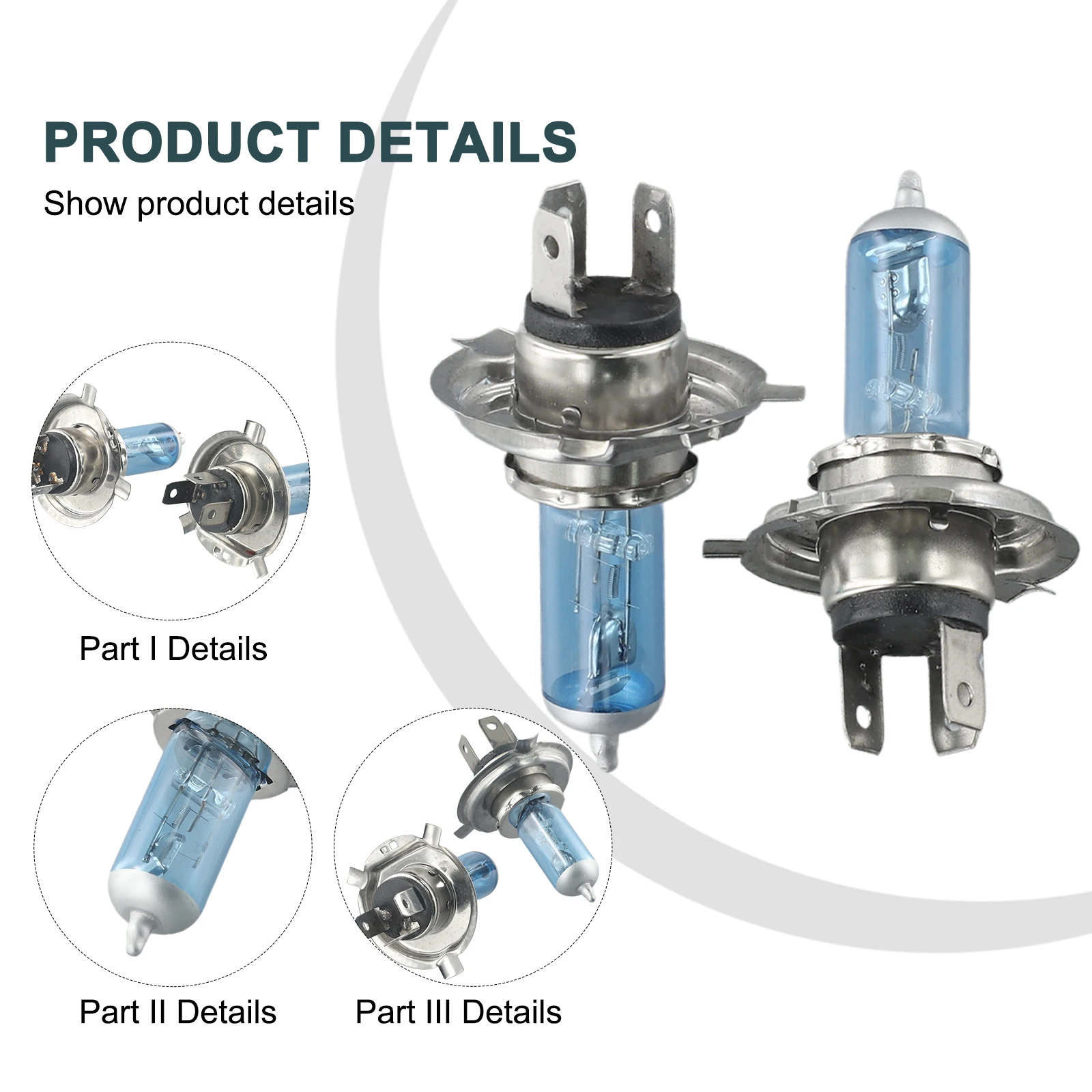 PRODUCT DETAILS

Show product details

Part I Details

Part II Details

Part III Details