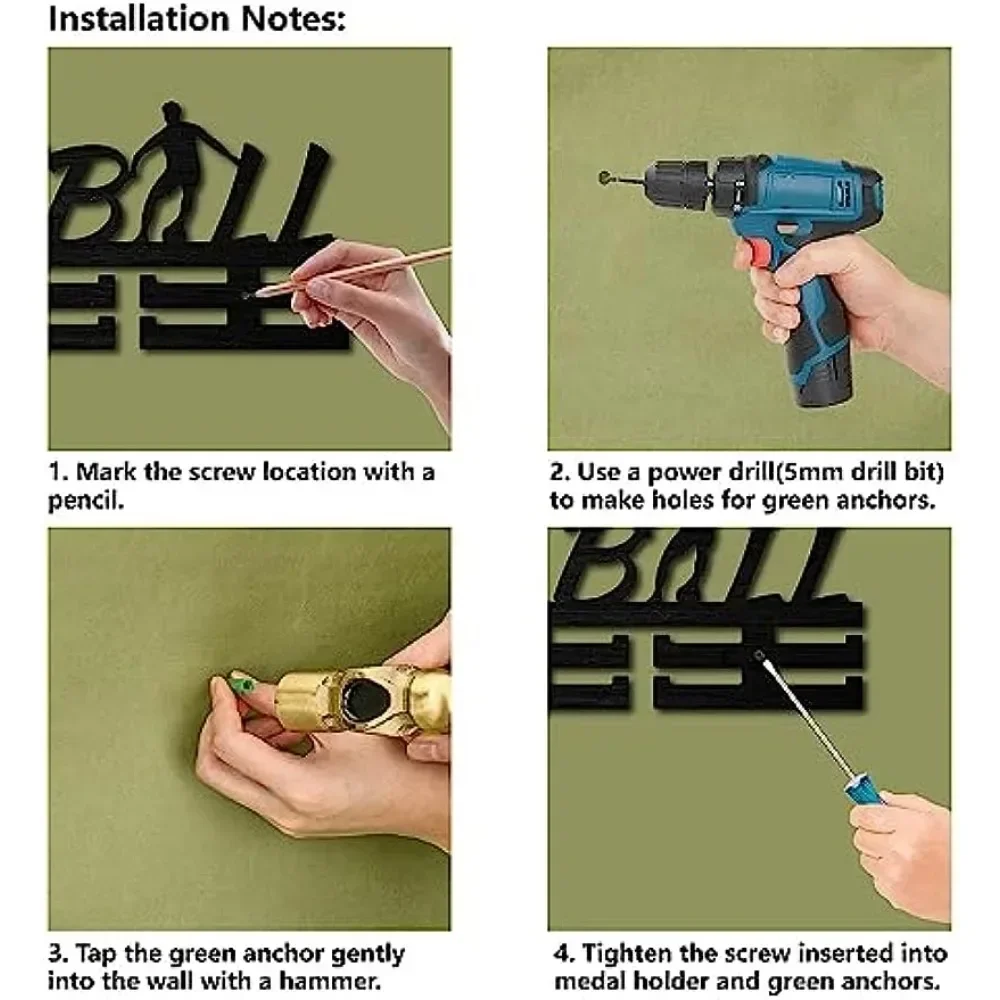 Installation Notes:

BALL

1. Mark the screw location with a pencil.

2. Use a power drill(5mm drill bit) to make holes for green anchors.

3. Tap the green anchor gently into the wall with a hammer.

BALL

4. Tighten the screw inserted into medal holder and green anchors.