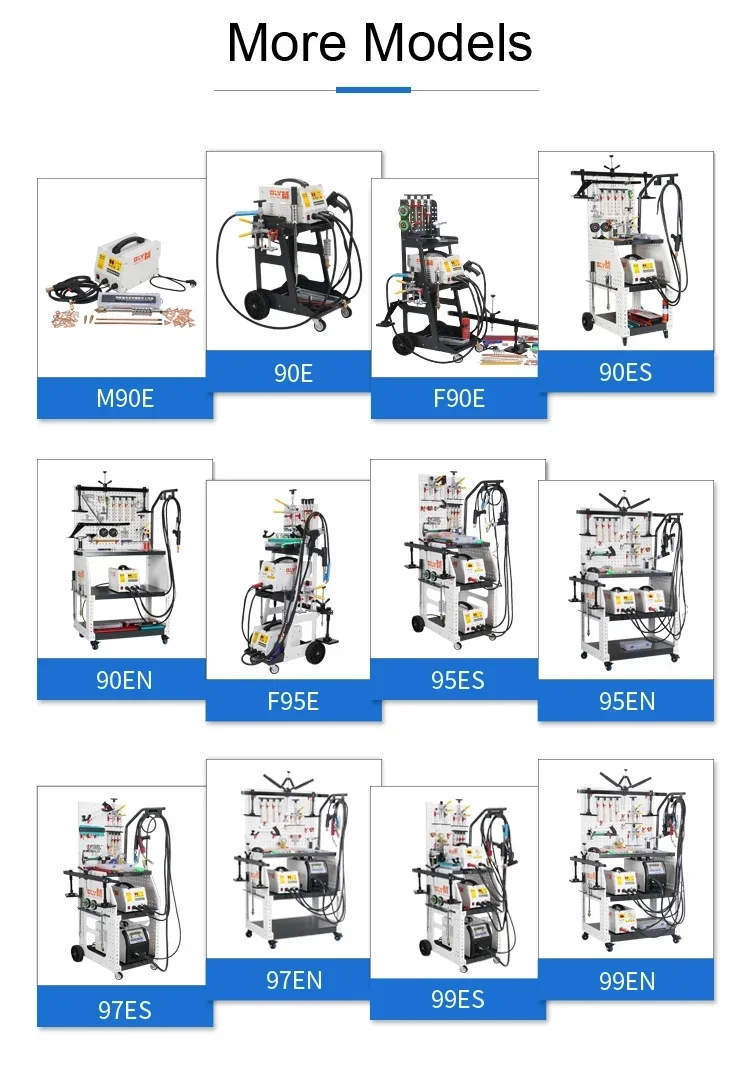 More Models

M90E

90E

F90E

90ES

90EN

F95E

95ES

95EN

97ES

97EN

99ES

99EN