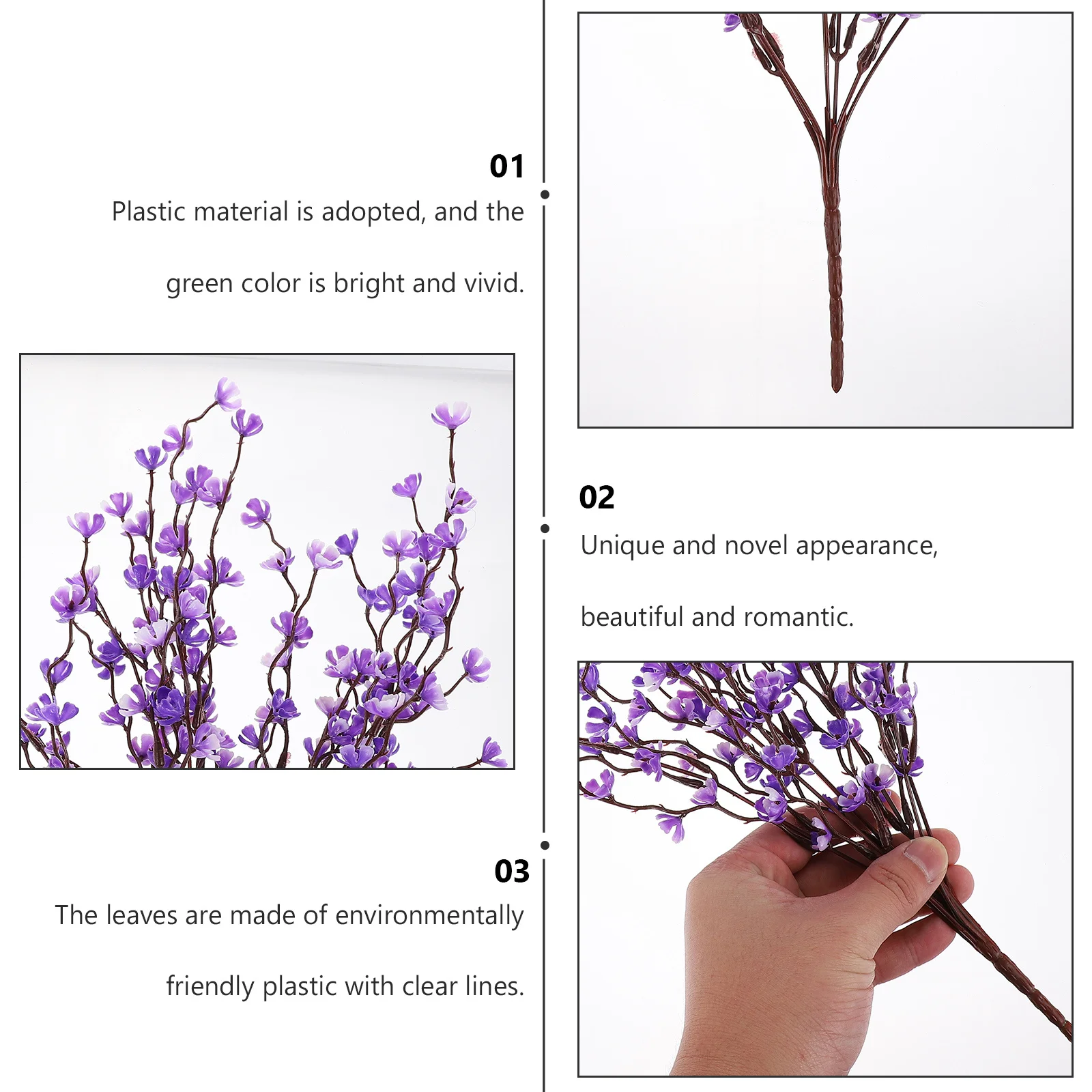 01
Plastic material is adopted, and the green color is bright and vivid.

02
Unique and novel appearance, beautiful and romantic.

03
The leaves are made of environmentally friendly plastic with clear lines.