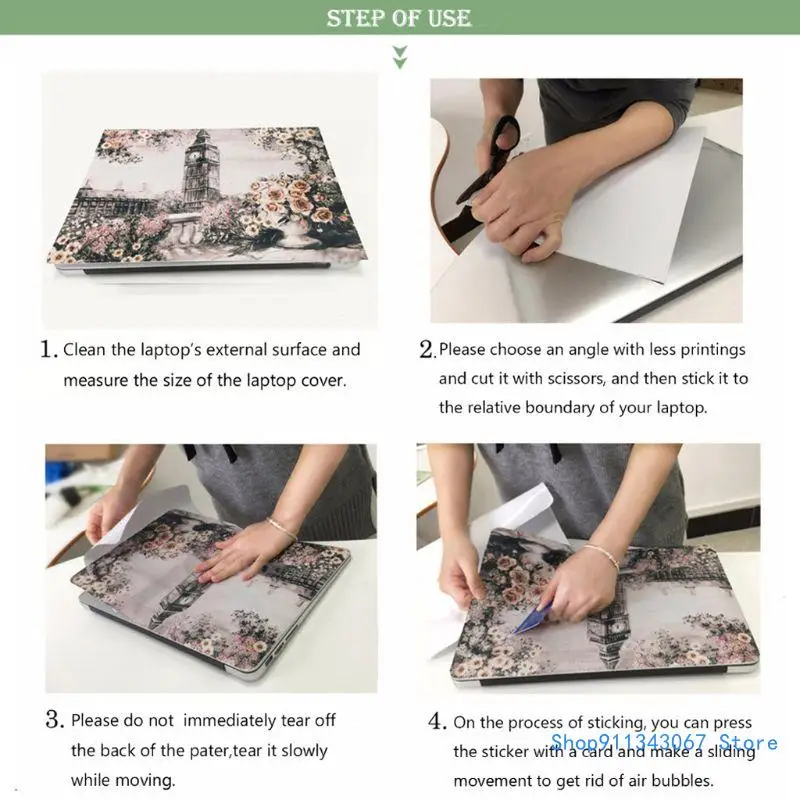 STEP OF USE

1. Clean the laptop's external surface and measure the size of the laptop cover.

2. Please choose an angle with less printings and cut it with scissors, and then stick it to the relative boundary of your laptop.

3. Please do not immediately tear off the back of the pater,tear it slowly while moving.

4. On the process of sticking, you can press the sticker with a card and make a sliding movement to get rid of air bubbles.

Shop911343067 Store