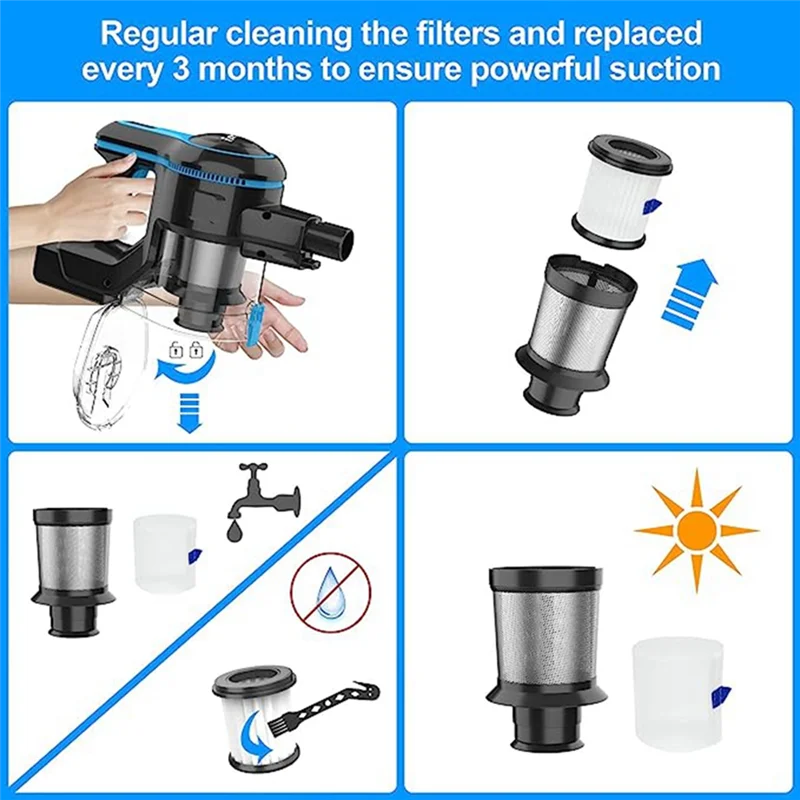 Regular cleaning the filters and replaced every 3 months to ensure powerful suction