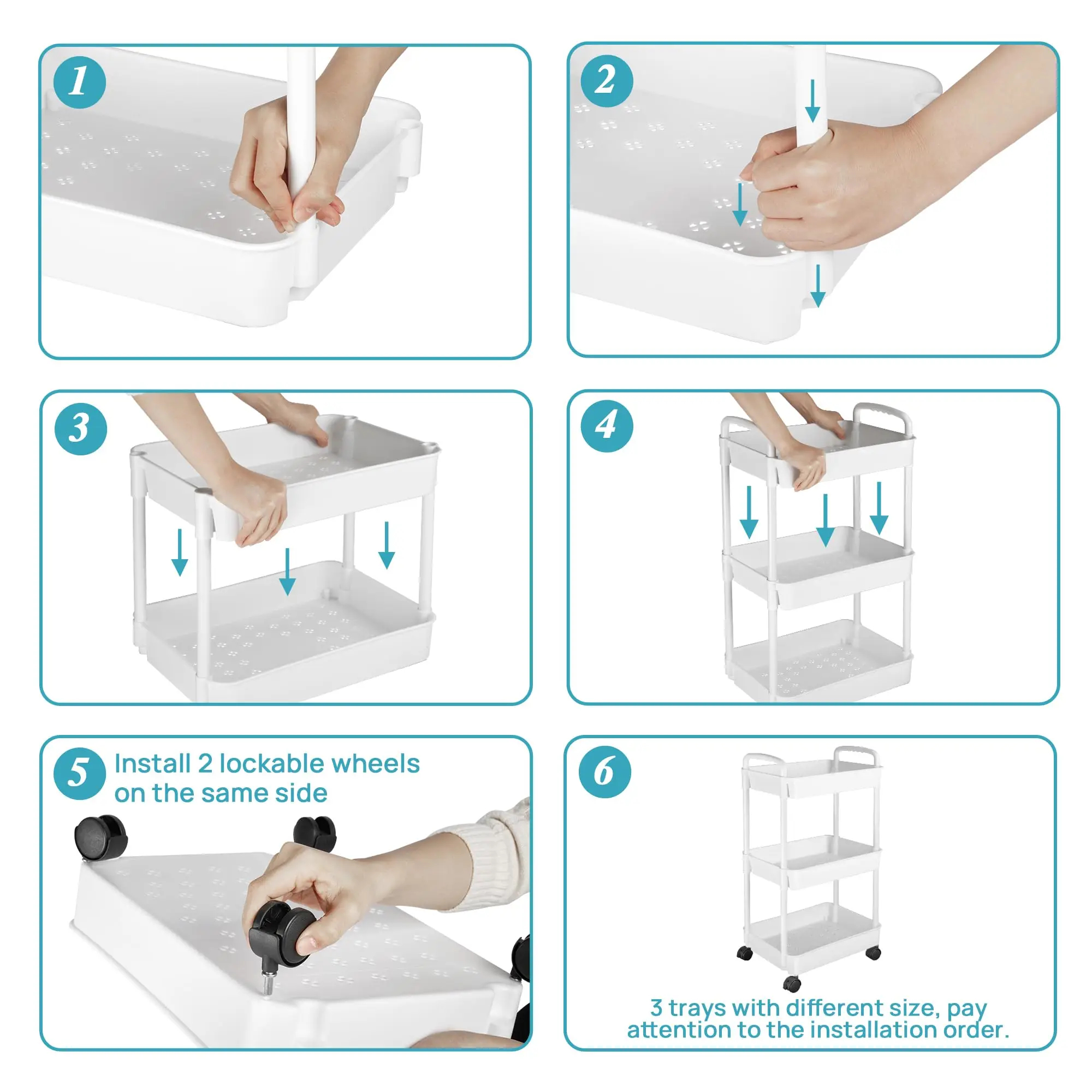 1

2

3

4

5 Install 2 lockable wheels on the same side

6

3 trays with different size, pay attention to the installation order.