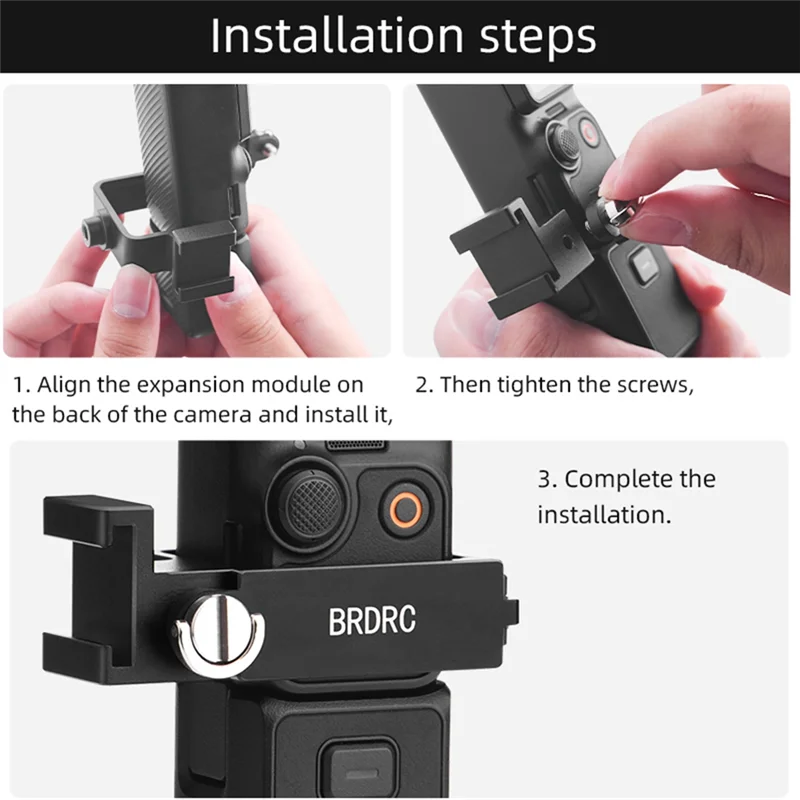 Installation steps

1. Align the expansion module on the back of the camera and install it,

2. Then tighten the screws,

3. Complete the installation.

BRDRC