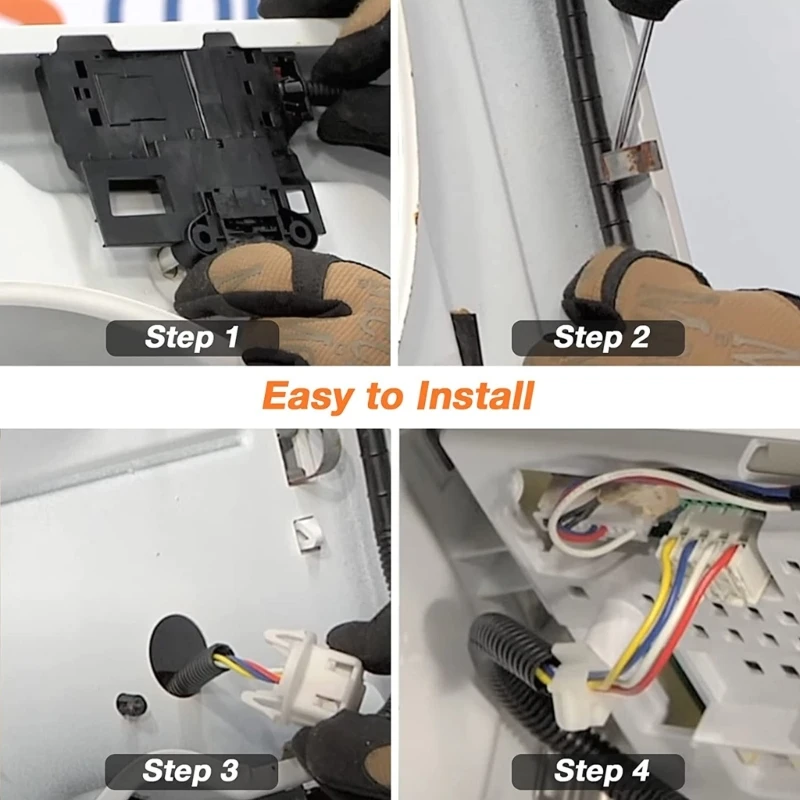 Step 1

Step 2

Easy to Install

Step 3

Step 4