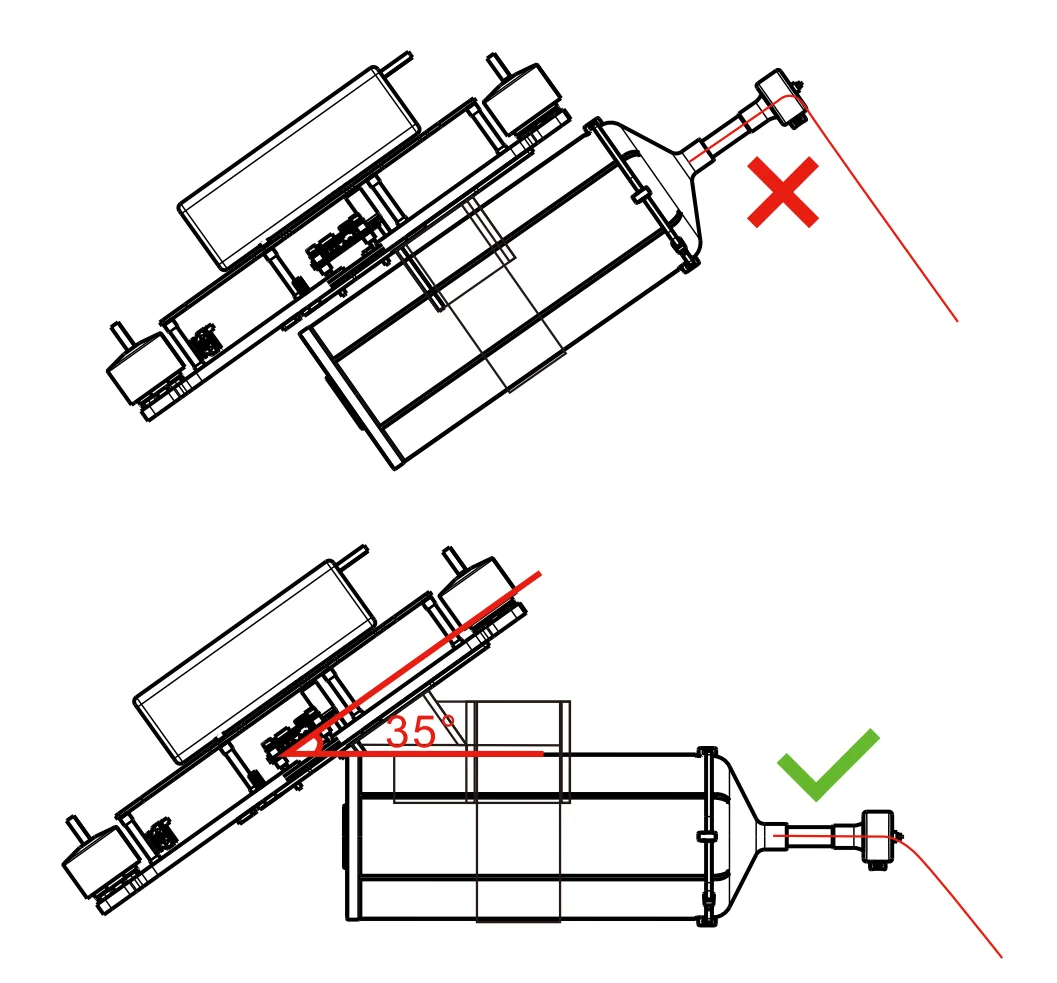 35°