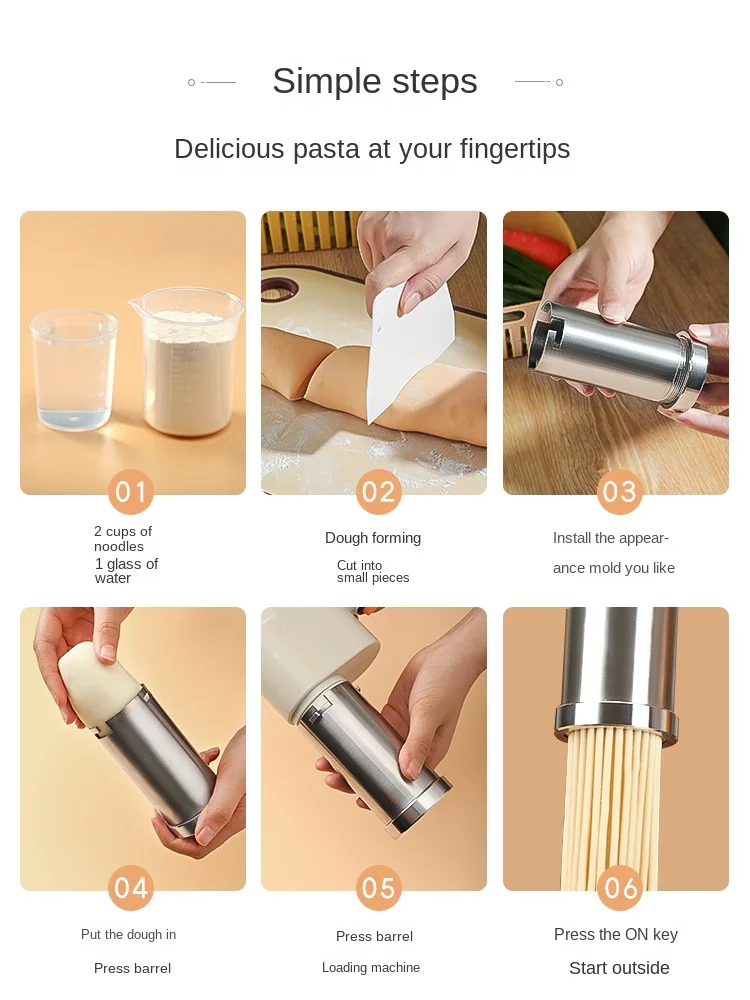 Simple steps

Delicious pasta at your fingertips

01

2 cups of noodles
1 glass of water

02

Dough forming

Cut into small pieces

03

Install the appearance mold you like

04

Put the dough in

Press barrel

05

Press barrel

Loading machine

06

Press the ON key

Start outside