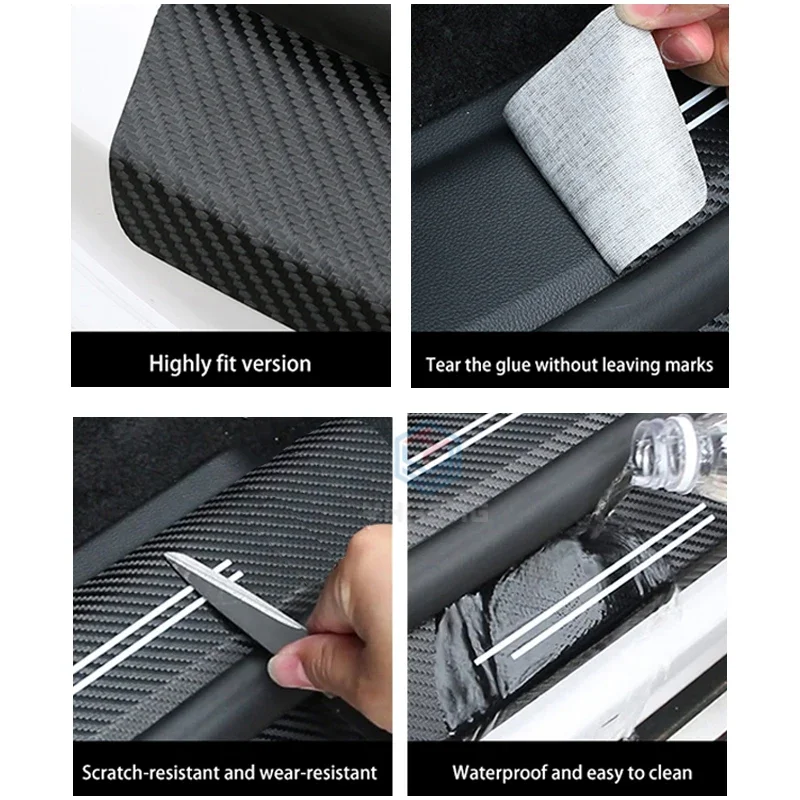 Highly fit version

Tear the glue without leaving marks

Scratch-resistant and wear-resistant

Waterproof and easy to clean