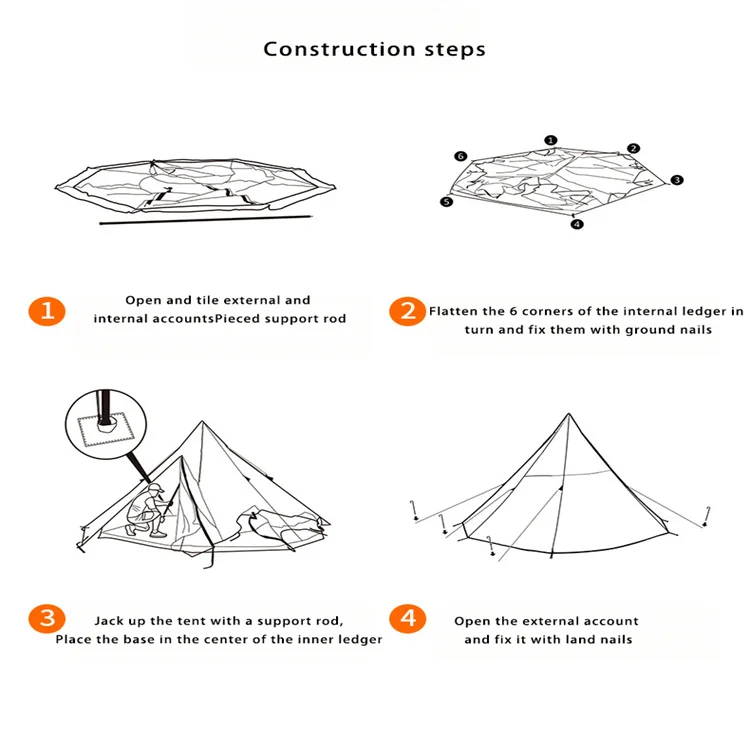 Construction steps

6
1
2
3
5
4

1 Open and tile external and internal accountsPieced support rod

2 Flatten the 6 corners of the internal ledger in turn and fix them with ground nails

3 Jack up the tent with a support rod, Place the base in the center of the inner ledger

4 Open the external account and fix it with land nails