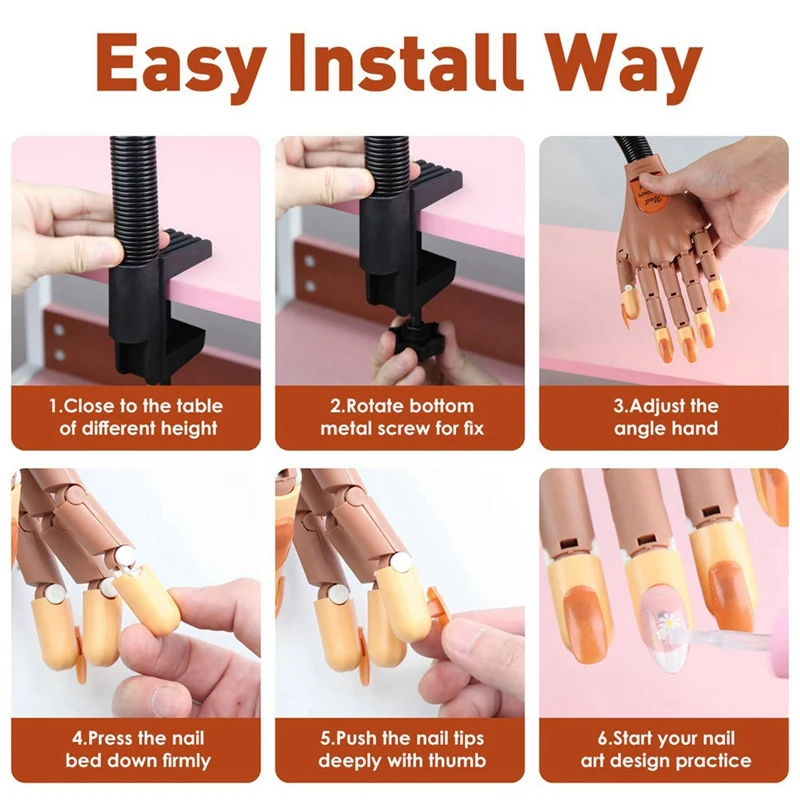 Easy Install Way

1.Close to the table of different height

2.Rotate bottom metal screw for fix

3.Adjust the angle hand

4.Press the nail bed down firmly

5.Push the nail tips deeply with thumb

6.Start your nail art design practice