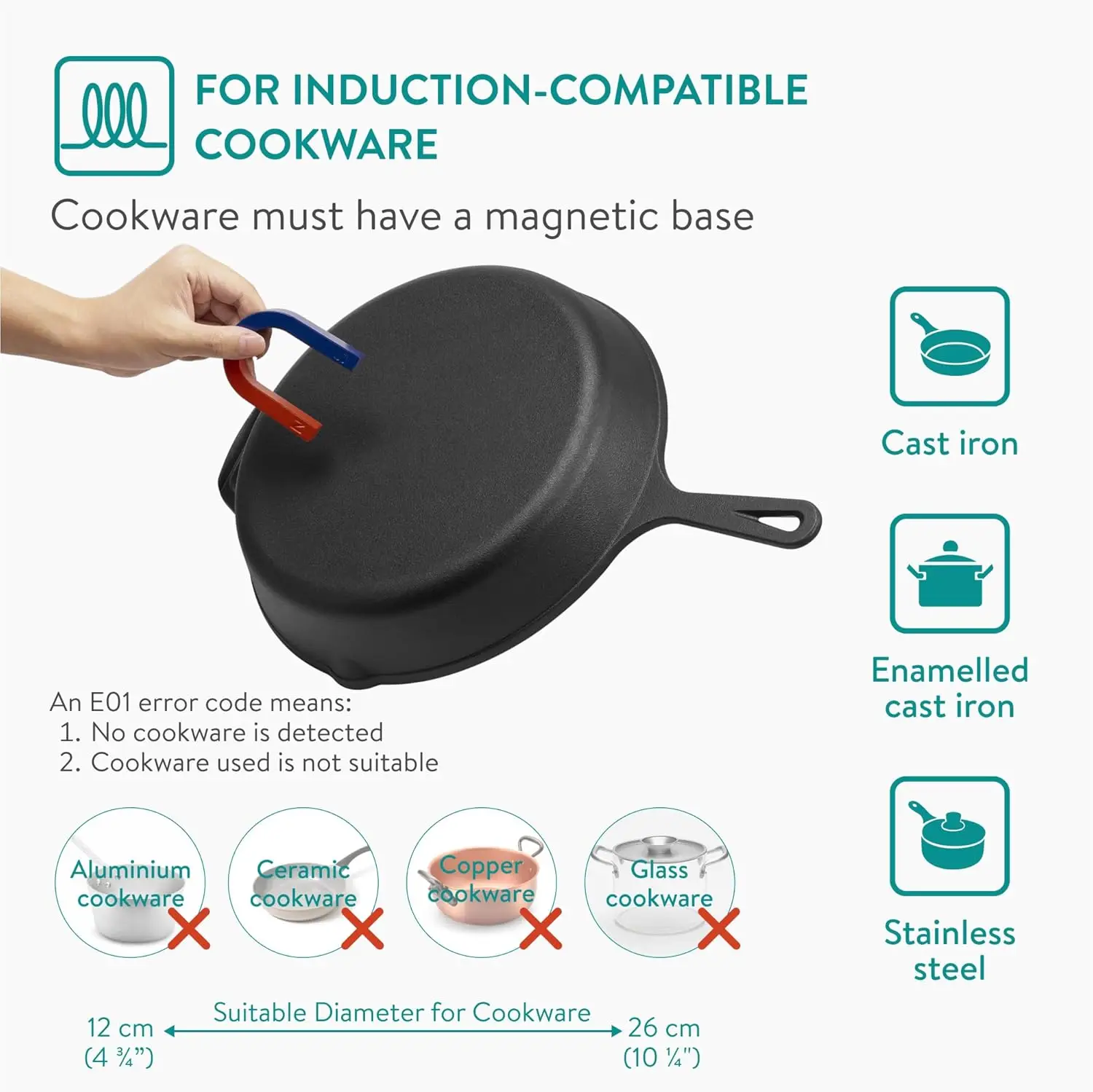 FOR INDUCTION-COMPATIBLE COOKWARE

Cookware must have a magnetic base

Cast iron

Enamelled cast iron

Stainless steel

An E01 error code means:
1. No cookware is detected
2. Cookware used is not suitable

Aluminium cookware

Ceramic cookware

Copper cookware

Glass cookware

12 cm (4 ¾") Suitable Diameter for Cookware 26 cm (10 ¼")