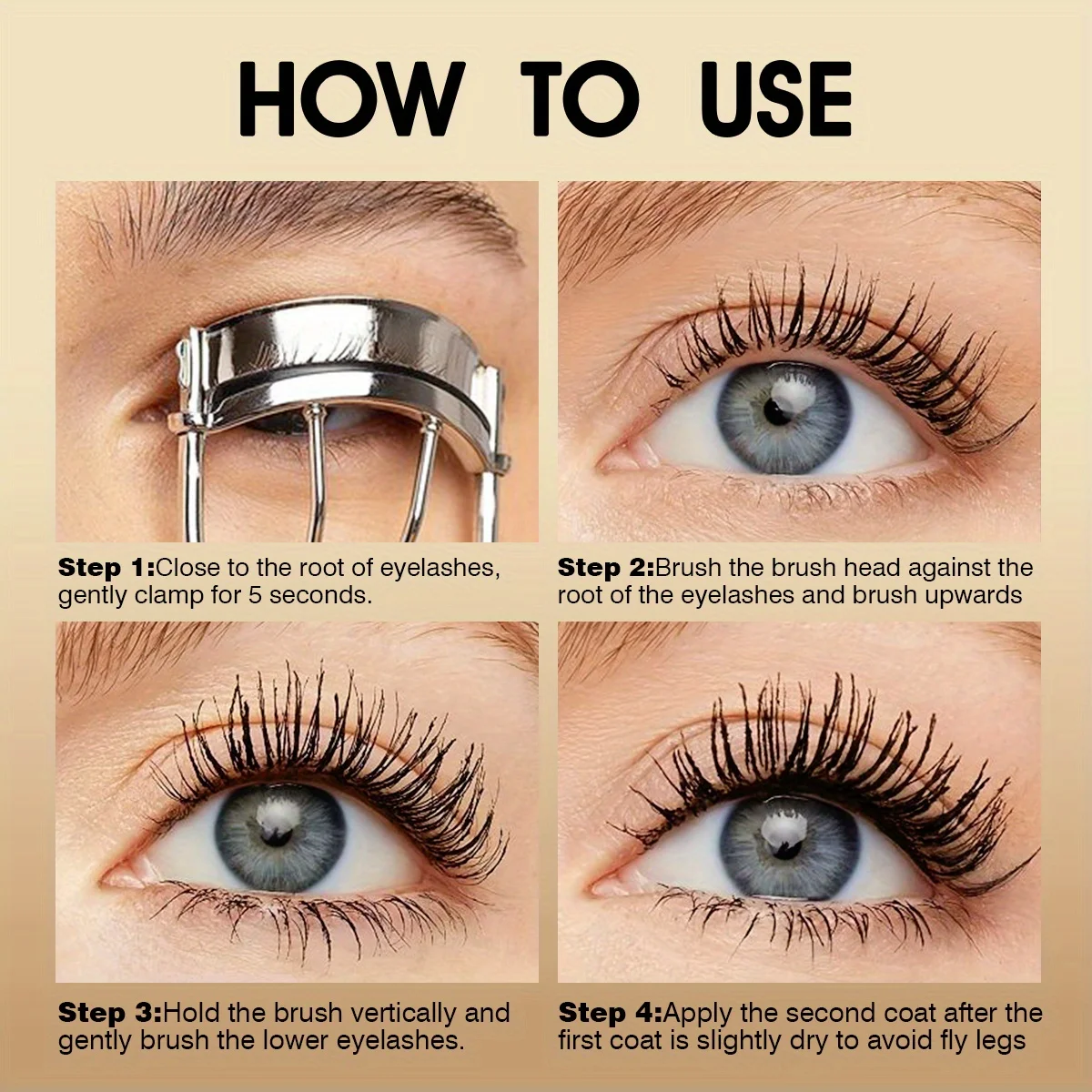 HOW TO USE

Step 1:Close to the root of eyelashes, gently clamp for 5 seconds.

Step 2:Brush the brush head against the root of the eyelashes and brush upwards

Step 3:Hold the brush vertically and gently brush the lower eyelashes.

Step 4:Apply the second coat after the first coat is slightly dry to avoid fly legs