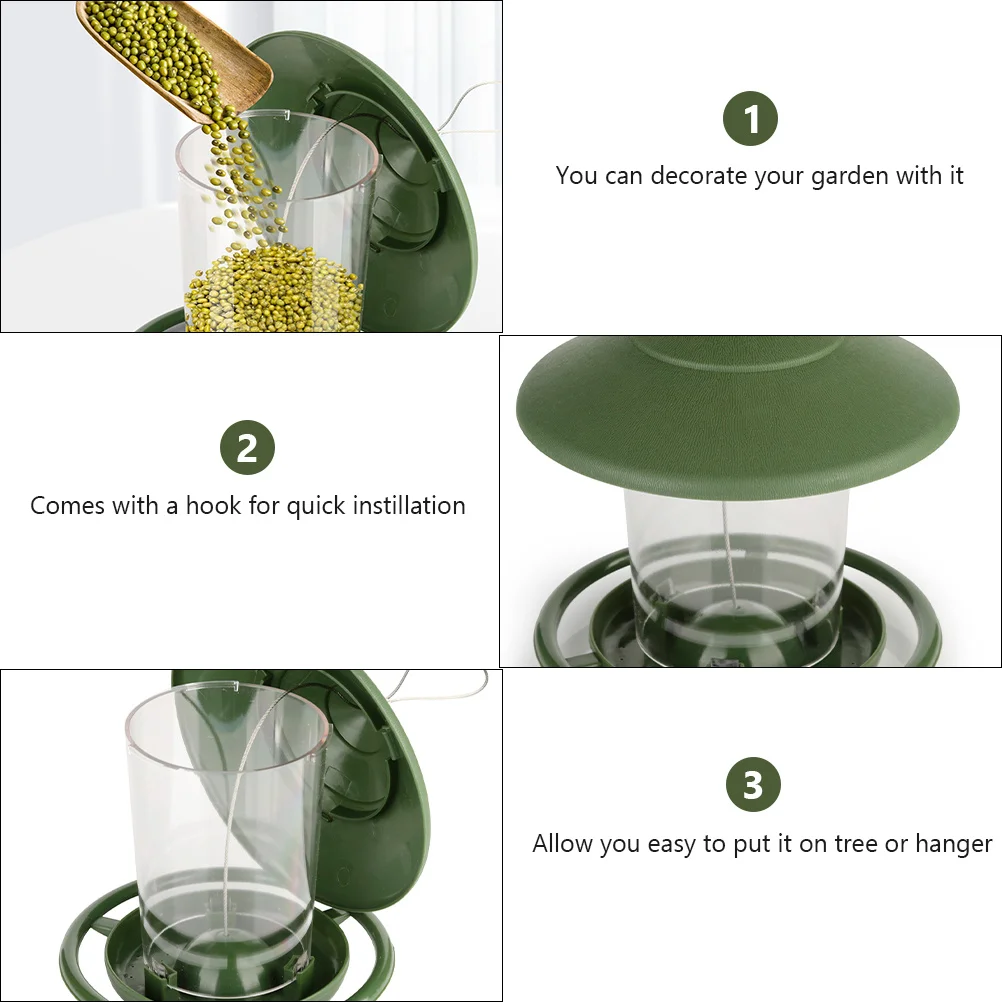 1
You can decorate your garden with it

2
Comes with a hook for quick instillation

3
Allow you easy to put it on tree or hanger