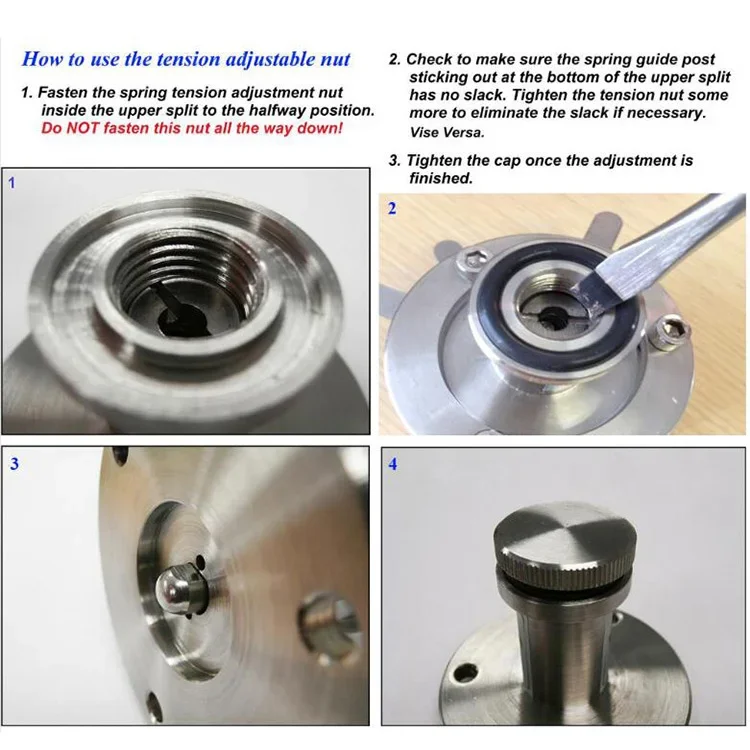 How to use the tension adjustable nut

1. Fasten the spring tension adjustment nut inside the upper split to the halfway position.
Do NOT fasten this nut all the way down!

2. Check to make sure the spring guide post sticking out at the bottom of the upper split has no slack. Tighten the tension nut some more to eliminate the slack if necessary.
Vise Versa.

3. Tighten the cap once the adjustment is finished.

1

2

3

4