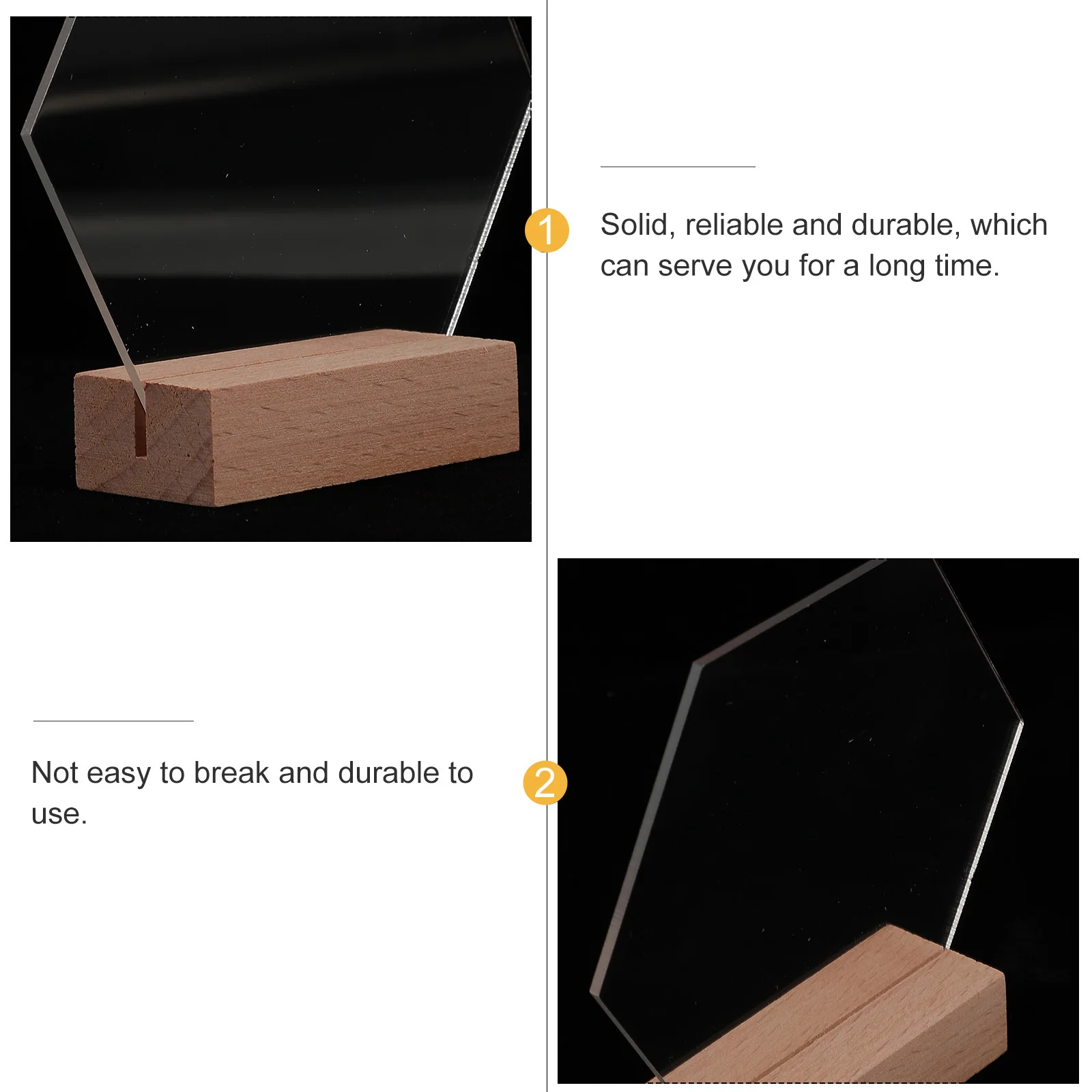 1

Solid, reliable and durable, which can serve you for a long time.

Not easy to break and durable to use.

2