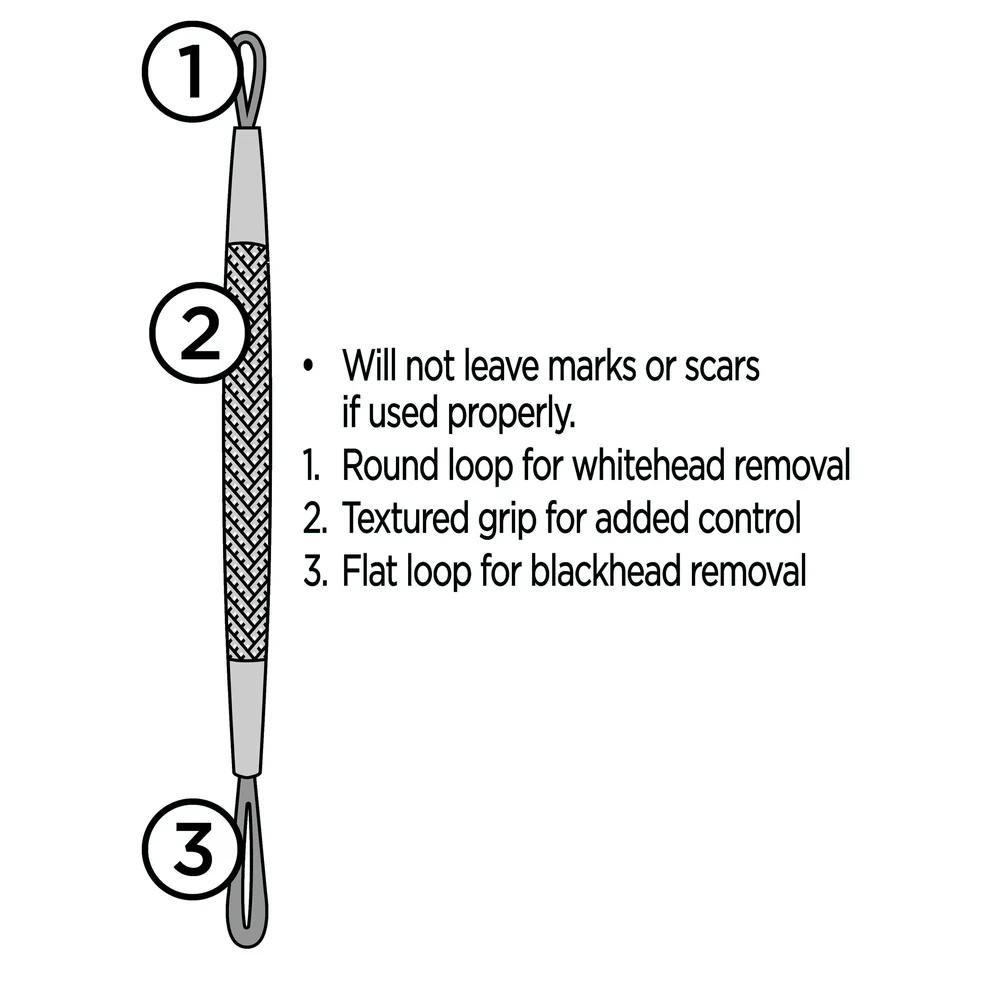 1

2

3

• Will not leave marks or scars if used properly.
1. Round loop for whitehead removal
2. Textured grip for added control
3. Flat loop for blackhead removal