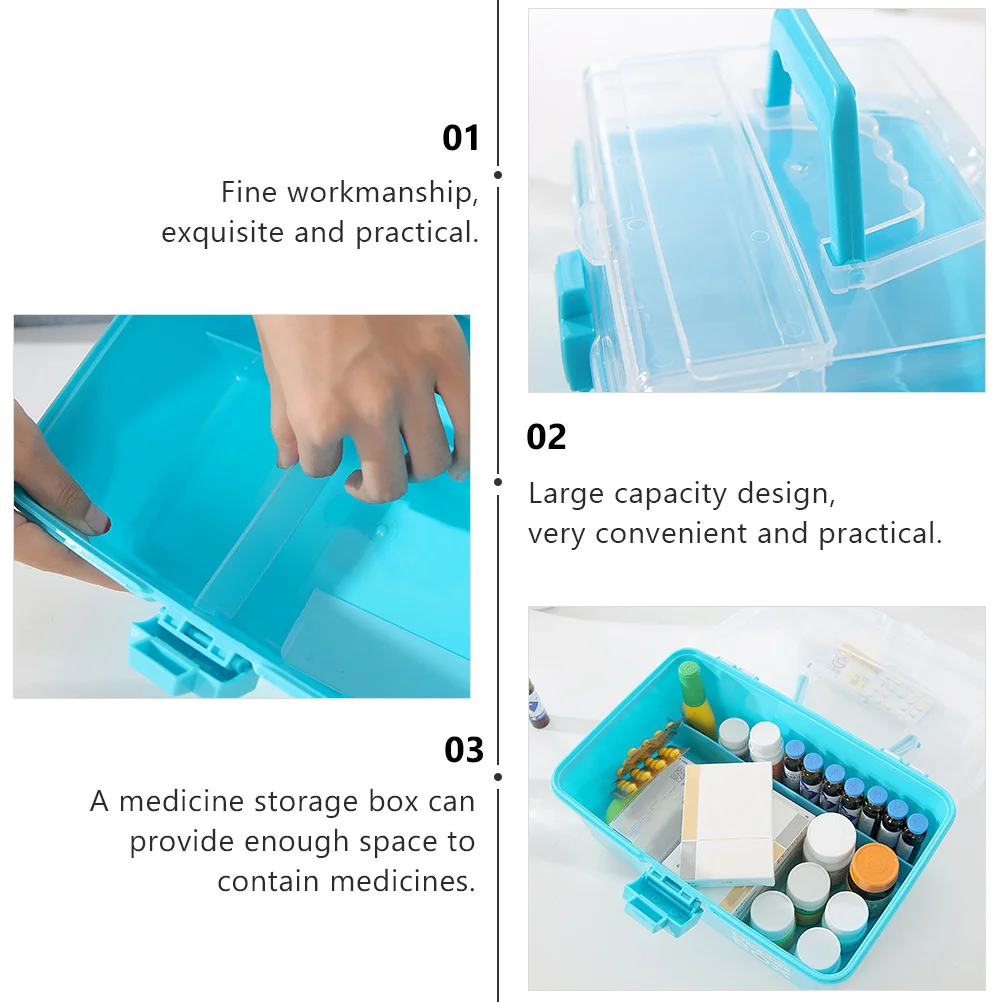 01

Fine workmanship, exquisite and practical.

02

Large capacity design, very convenient and practical.

03

A medicine storage box can provide enough space to contain medicines.