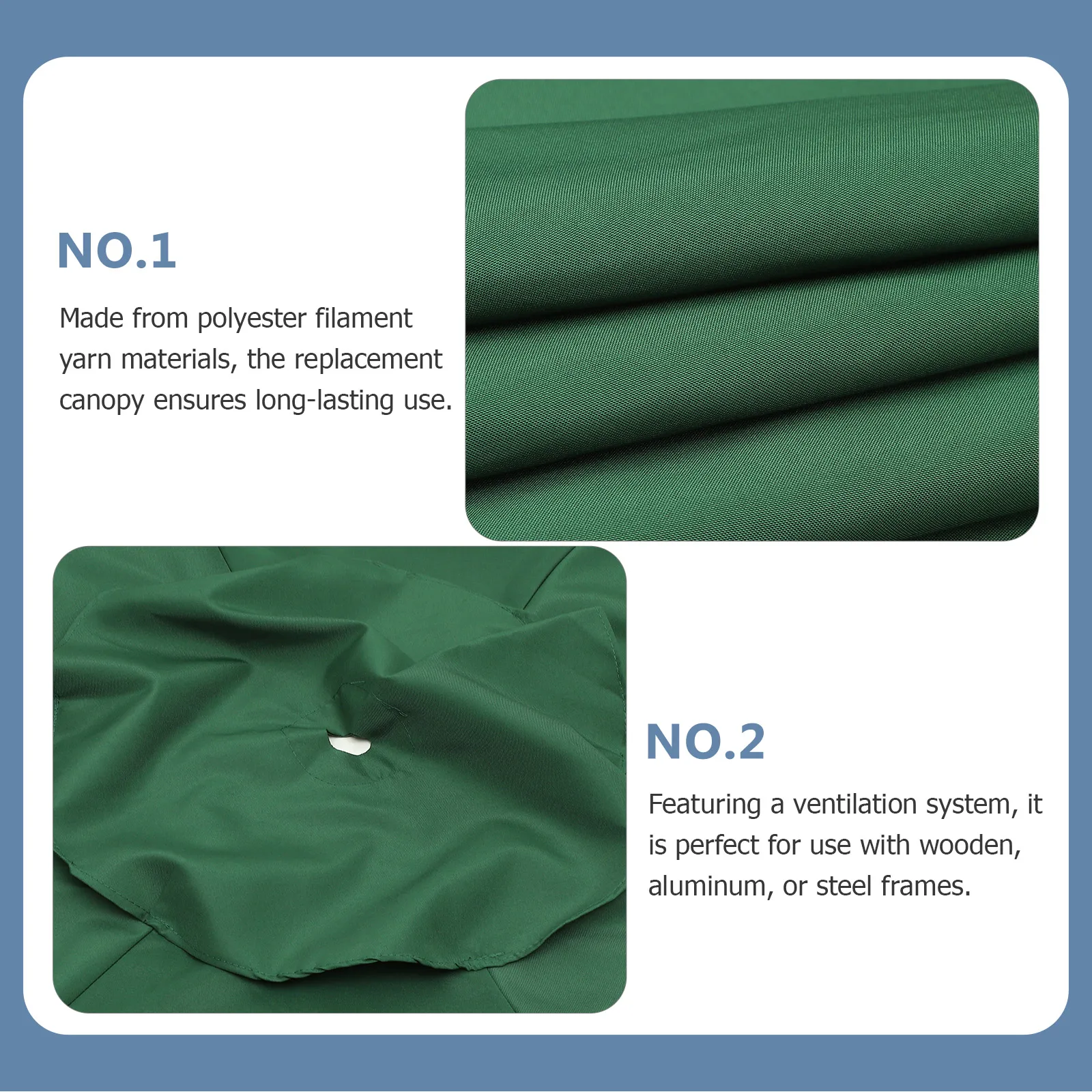 NO.1

Made from polyester filament yarn materials, the replacement canopy ensures long-lasting use.

NO.2

Featuring a ventilation system, it is perfect for use with wooden, aluminum, or steel frames.