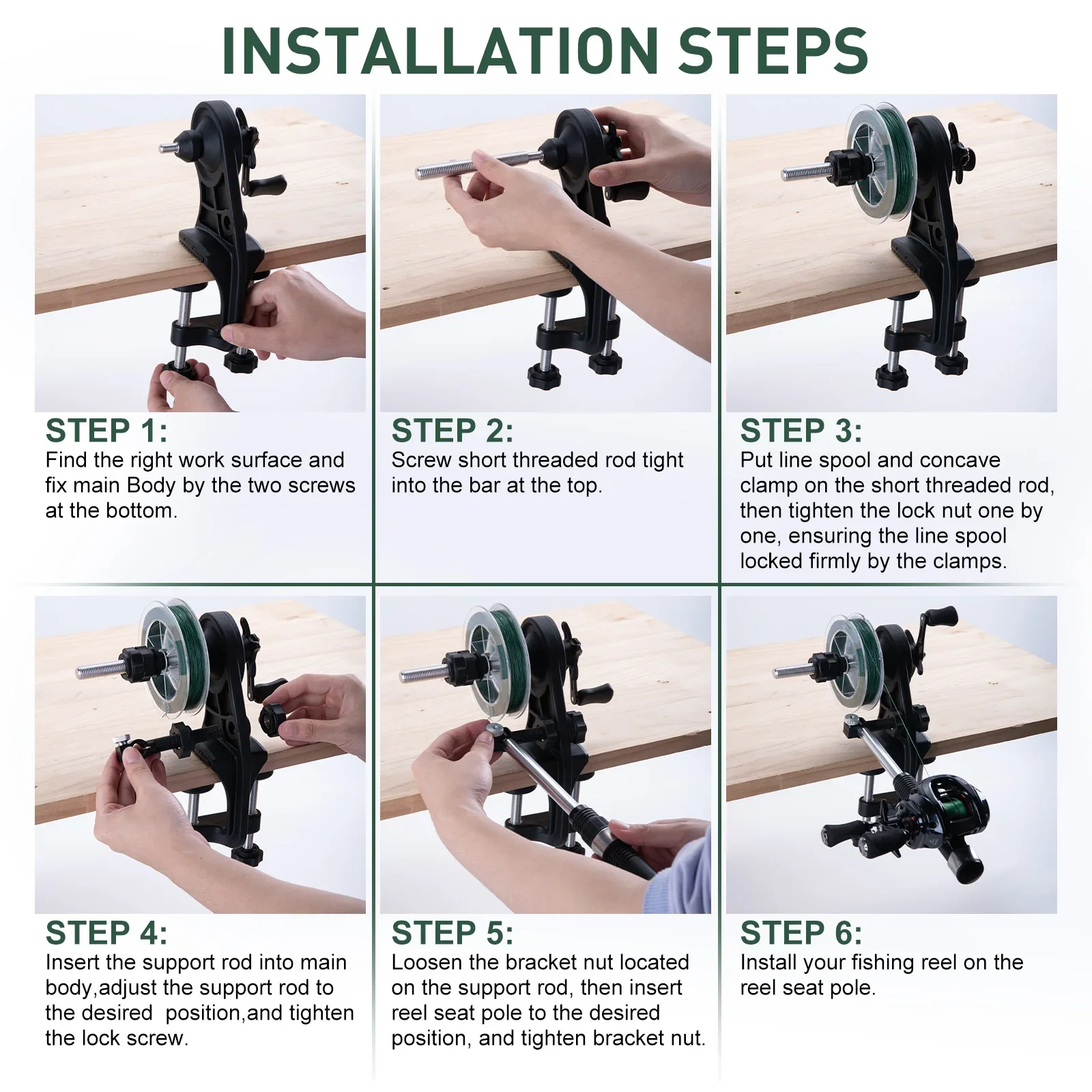 INSTALLATION STEPS

STEP 1:
Find the right work surface and fix main Body by the two screws at the bottom.

STEP 2:
Screw short threaded rod tight into the bar at the top.

STEP 3:
Put line spool and concave clamp on the short threaded rod, then tighten the lock nut one by one, ensuring the line spool locked firmly by the clamps.

STEP 4:
Insert the support rod into main body,adjust the support rod to the desired  position,and tighten the lock screw.

STEP 5:
Loosen the bracket nut located on the support rod, then insert reel seat pole to the desired position, and tighten bracket nut.

STEP 6:
Install your fishing reel on the reel seat pole.