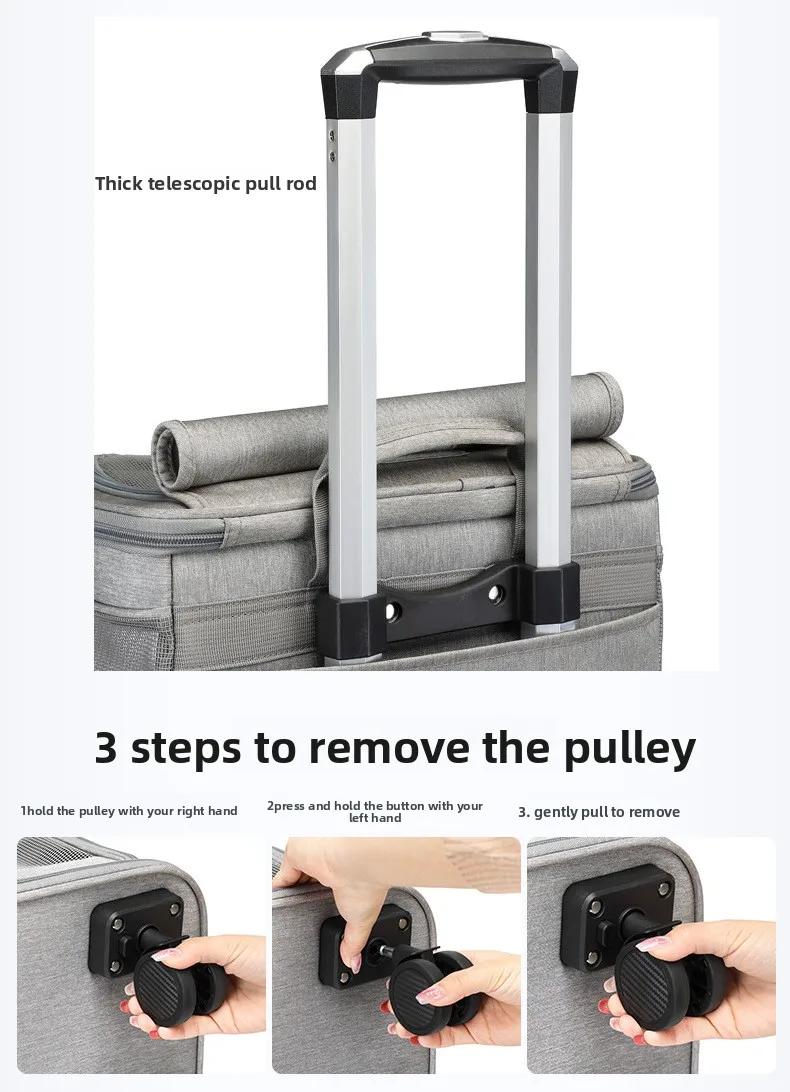 Thick telescopic pull rod

3 steps to remove the pulley

1hold the pulley with your right hand

2press and hold the button with your left hand

3. gently pull to remove