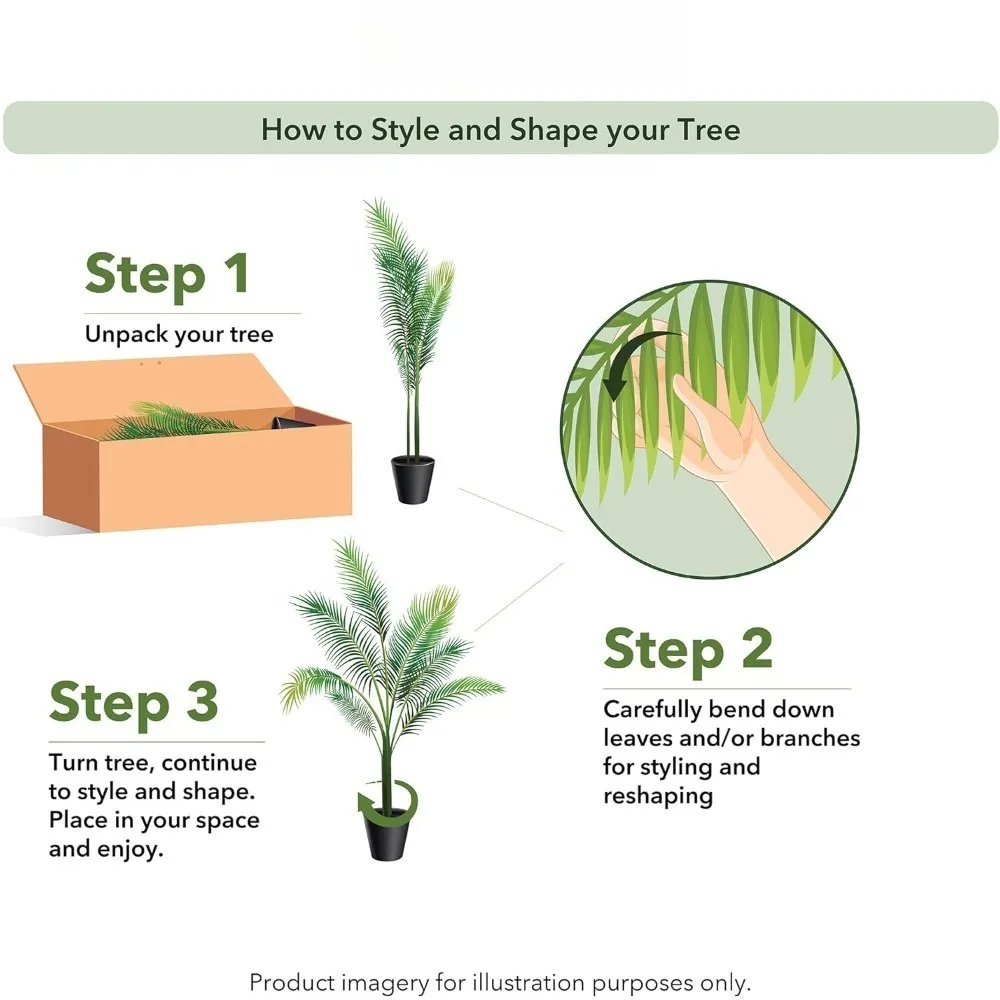 How to Style and Shape your Tree

Step 1

Unpack your tree

Step 2

Carefully bend down leaves and/or branches for styling and reshaping

Step 3

Turn tree, continue to style and shape. Place in your space and enjoy.

Product imagery for illustration purposes only.