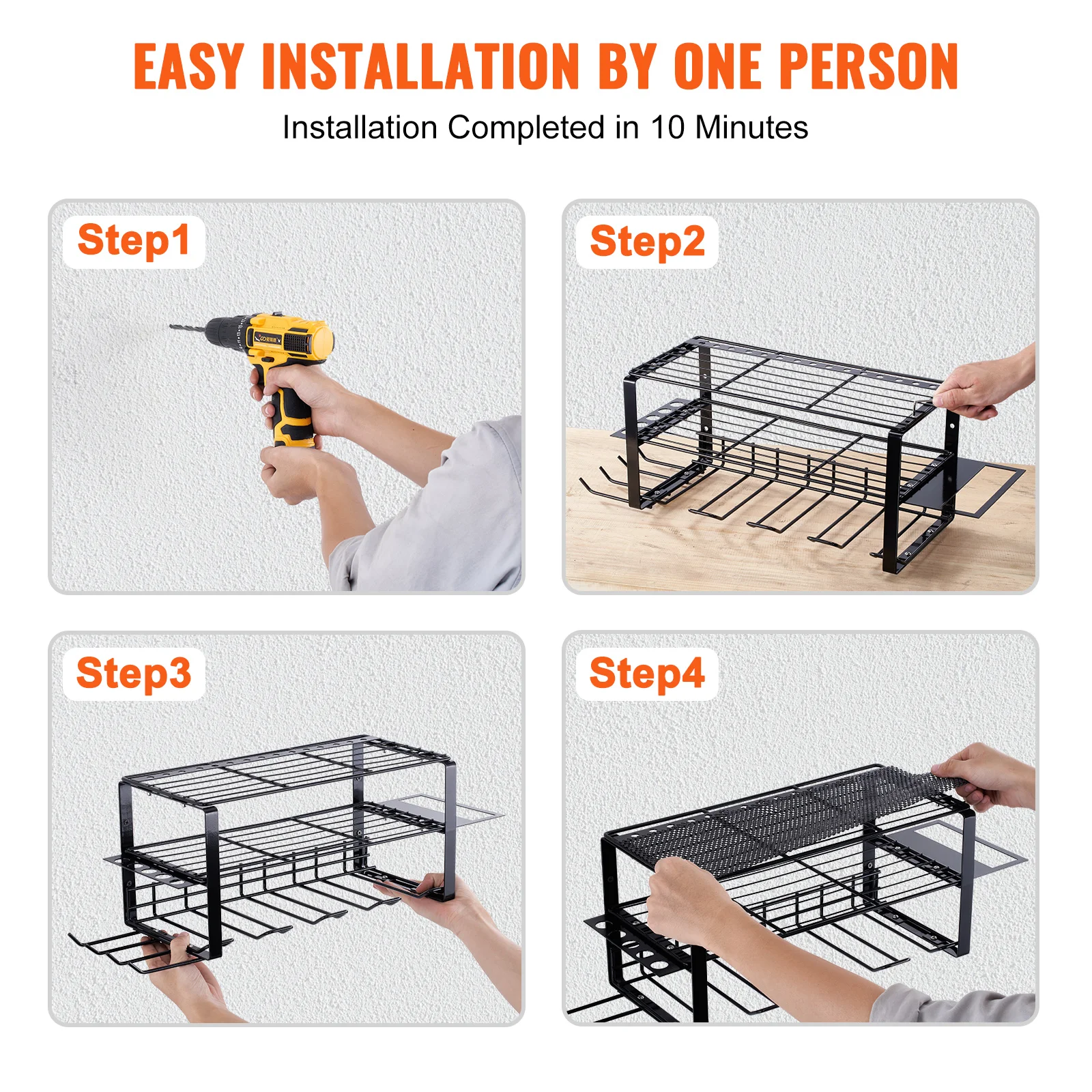 EASY INSTALLATION BY ONE PERSON

Installation Completed in 10 Minutes

Step1

Step2

Step3

Step4