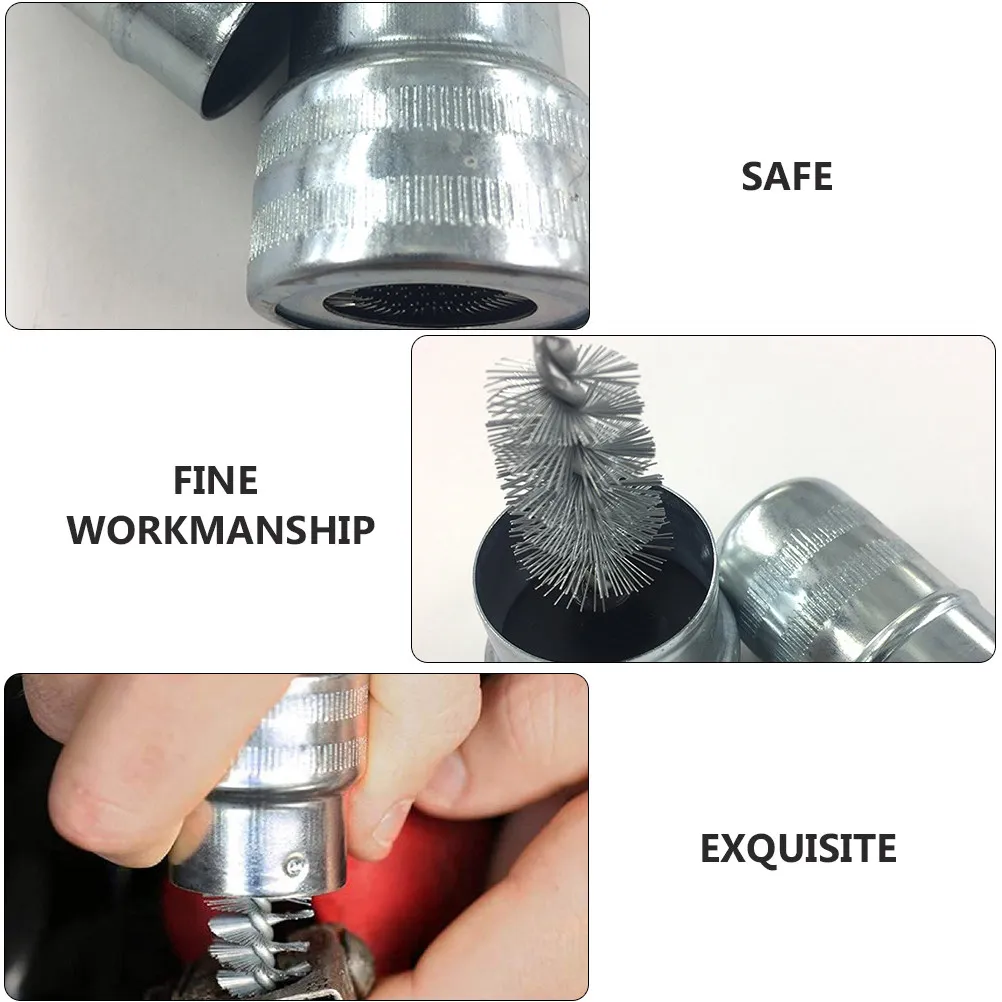 SAFE

FINE WORKMANSHIP

EXQUISITE