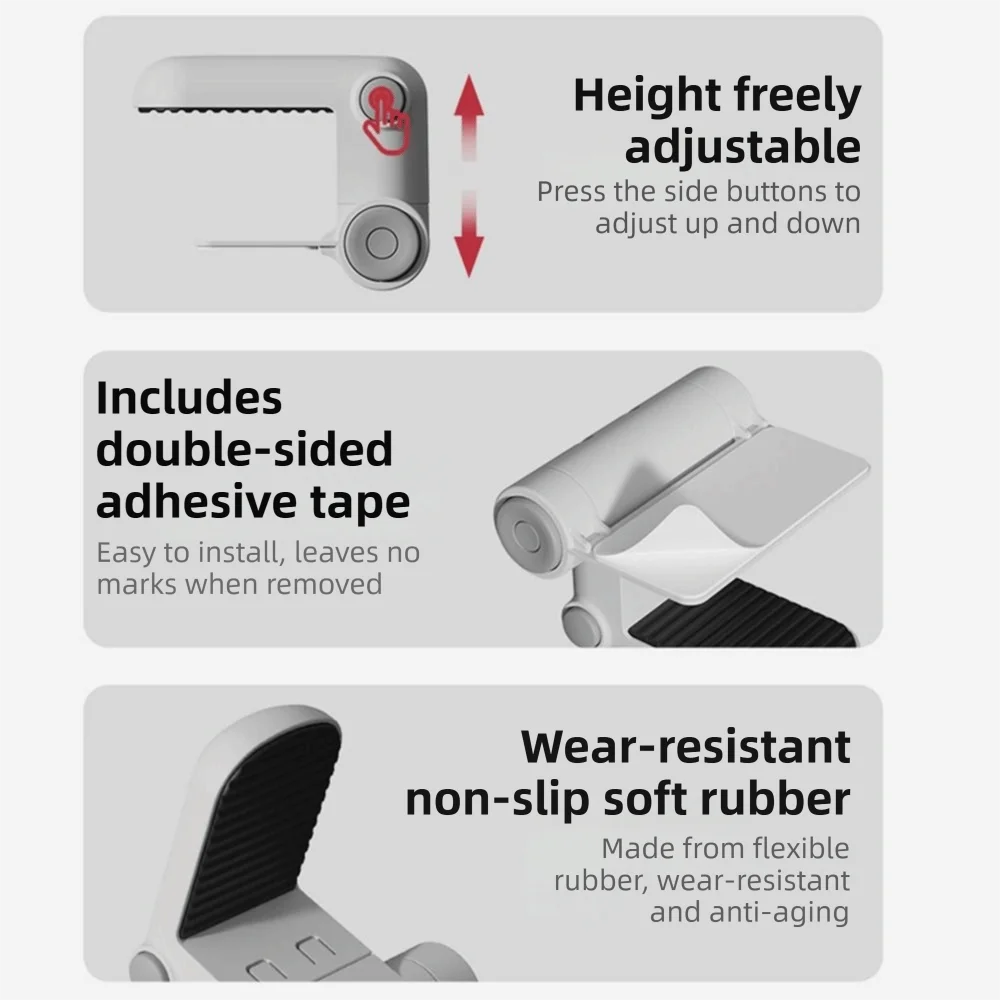 Height freely adjustable

Press the side buttons to adjust up and down

Includes double-sided adhesive tape

Easy to install, leaves no marks when removed

Wear-resistant non-slip soft rubber

Made from flexible rubber, wear-resistant and anti-aging