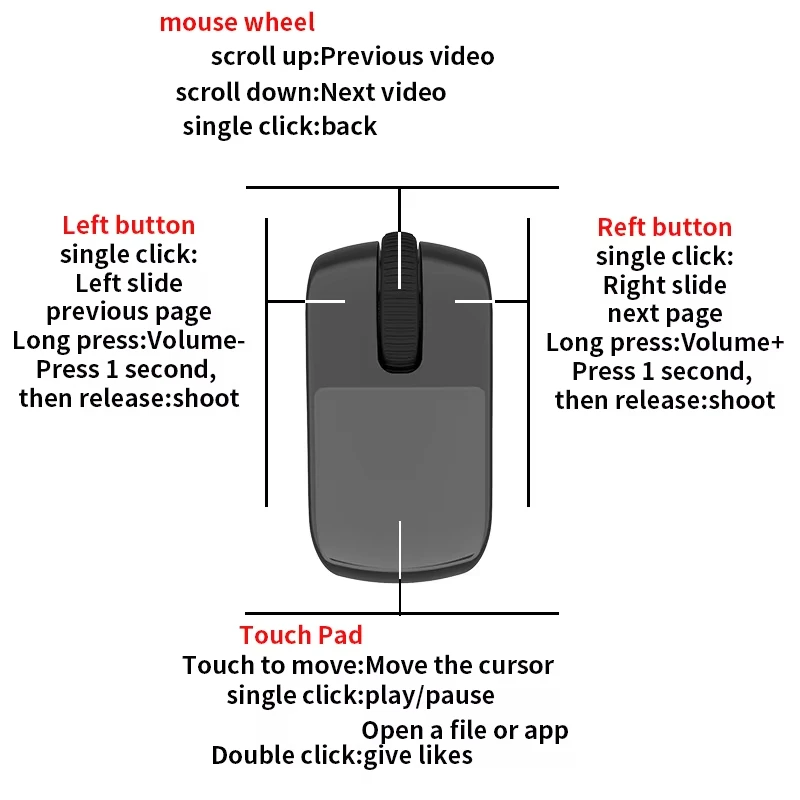 mouse wheel
scroll up:Previous video
scroll down:Next video
single click:back

Left button
single click:
Left slide
previous page
Long press:Volume-
Press 1 second,
then release:shoot

Reft button
single click:
Right slide
next page
Long press:Volume+
Press 1 second,
then release:shoot

Touch Pad
Touch to move:Move the cursor
single click:play/pause
Open a file or app
Double click:give likes