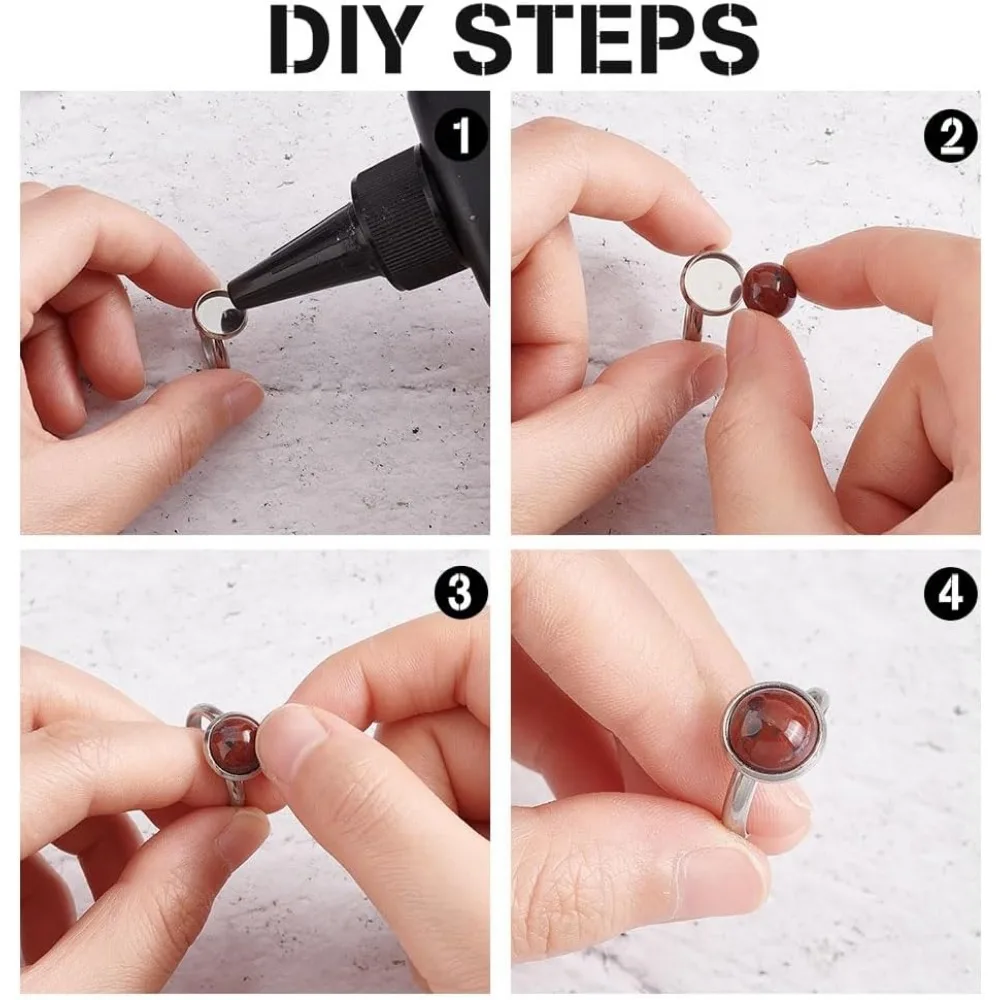 DIY STEPS

1

2

3

4