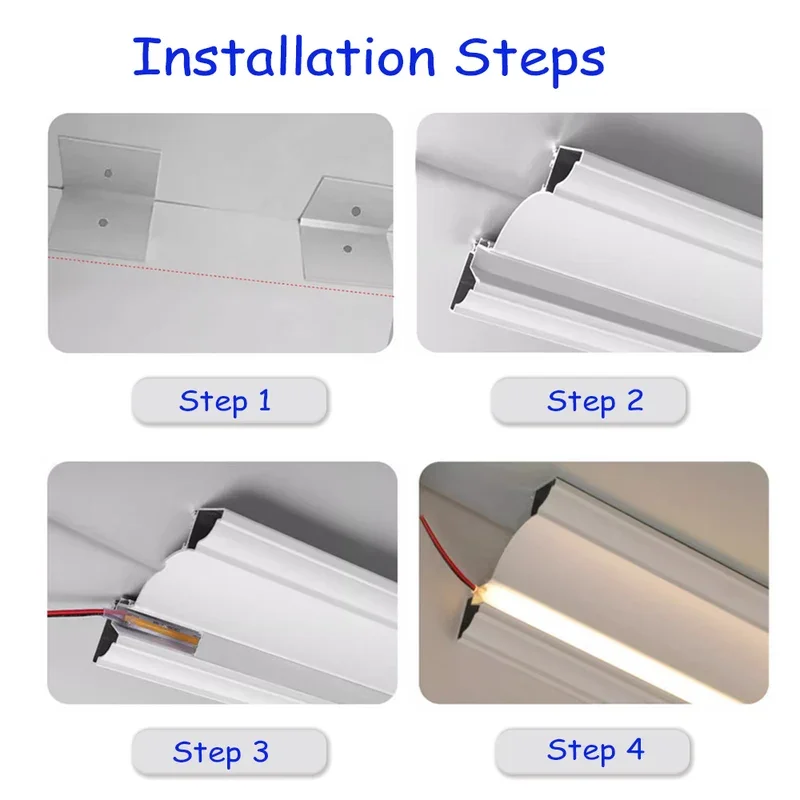 Installation Steps

Step 1

Step 2

Step 3

Step 4