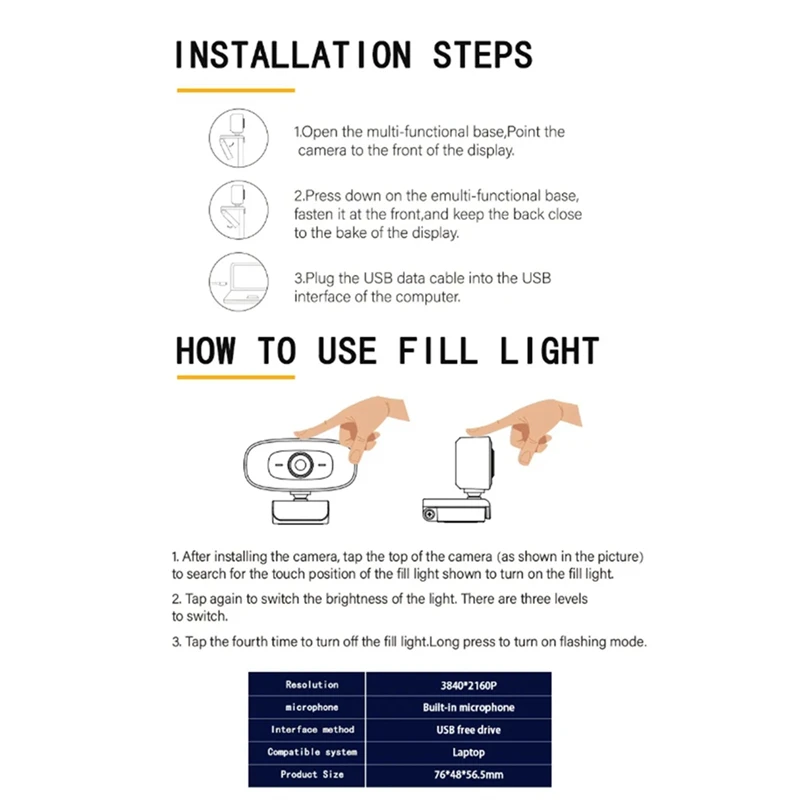 INSTALLATION STEPS

1.Open the multi-functional base,Point the camera to the front of the display.

2.Press down on the emulti-functional base, fasten it at the front,and keep the back close to the bake of the display.

3.Plug the USB data cable into the USB interface of the computer.

HOW TO USE FILL LIGHT

1. After installing the camera, tap the top of the camera (as shown in the picture) to search for the touch position of the fill light shown to turn on the fill light.

2. Tap again to switch the brightness of the light. There are three levels to switch.

3. Tap the fourth time to turn off the fill light.Long press to turn on flashing mode.

| Resolution | 3840*2160P |
|---|---|
| microphone | Built-in microphone |
| Interface method | USB free drive |
| Compatible system | Laptop |
| Product Size | 76*48*56.5mm |