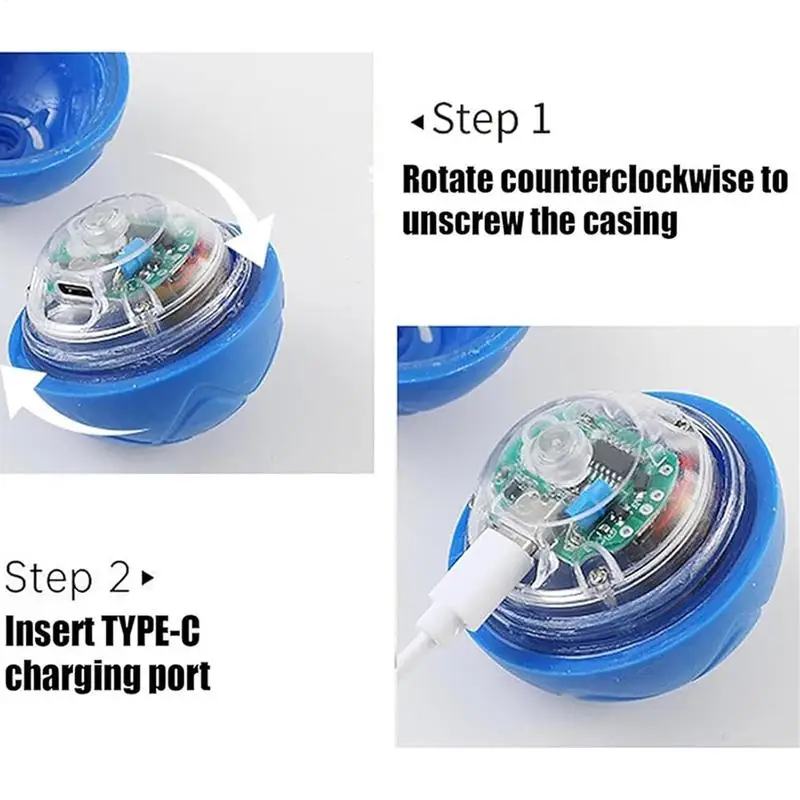 ◂Step 1

Rotate counterclockwise to unscrew the casing

Step 2▸

Insert TYPE-C charging port