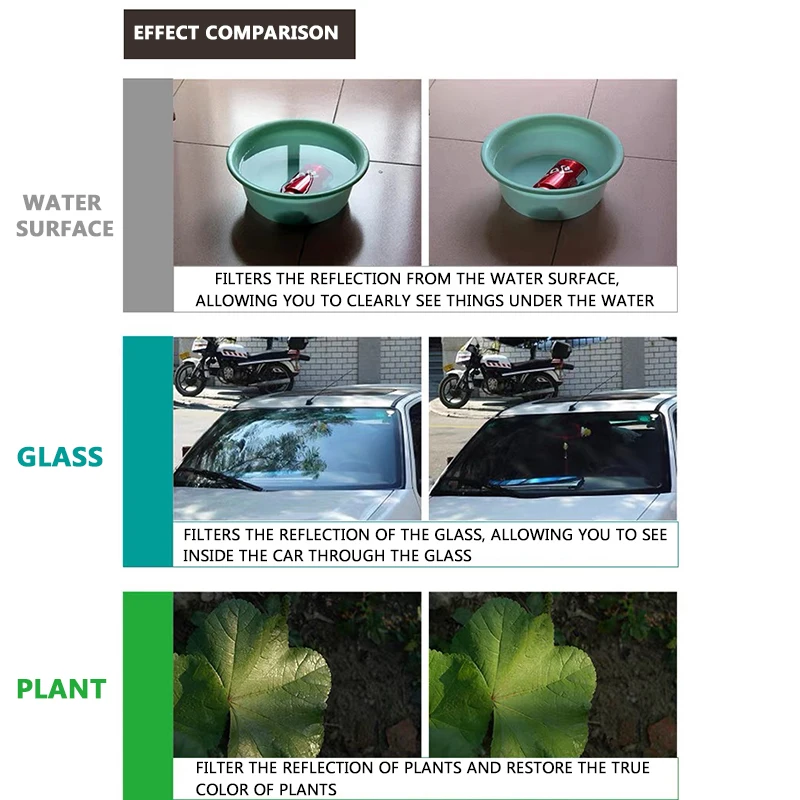 EFFECT COMPARISON

WATER SURFACE

FILTERS THE REFLECTION FROM THE WATER SURFACE, ALLOWING YOU TO CLEARLY SEE THINGS UNDER THE WATER

GLASS

FILTERS THE REFLECTION OF THE GLASS, ALLOWING YOU TO SEE INSIDE THE CAR THROUGH THE GLASS

PLANT

FILTER THE REFLECTION OF PLANTS AND RESTORE THE TRUE COLOR OF PLANTS