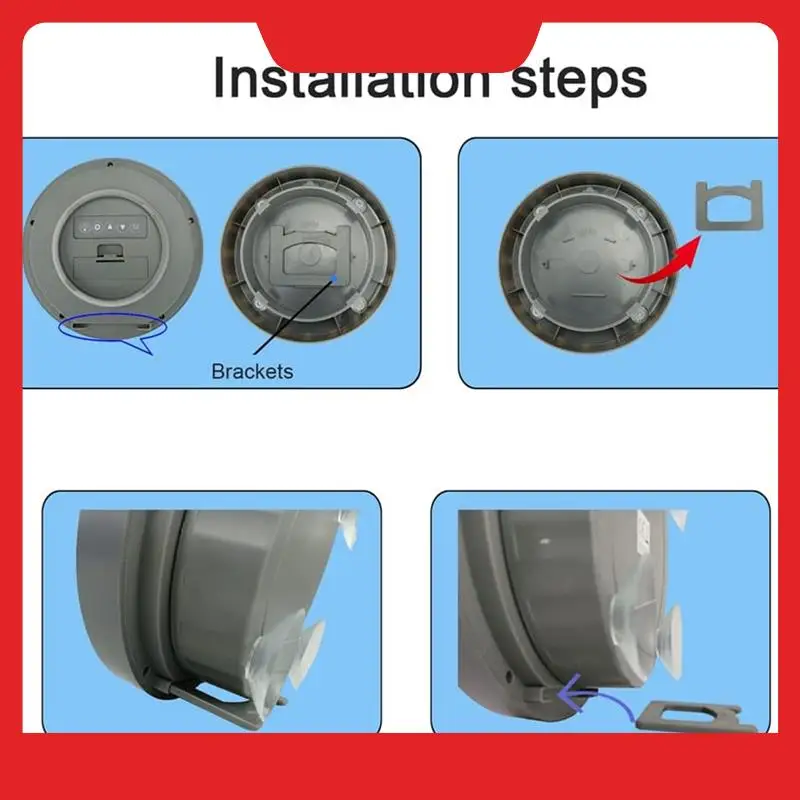 Installation steps

Brackets